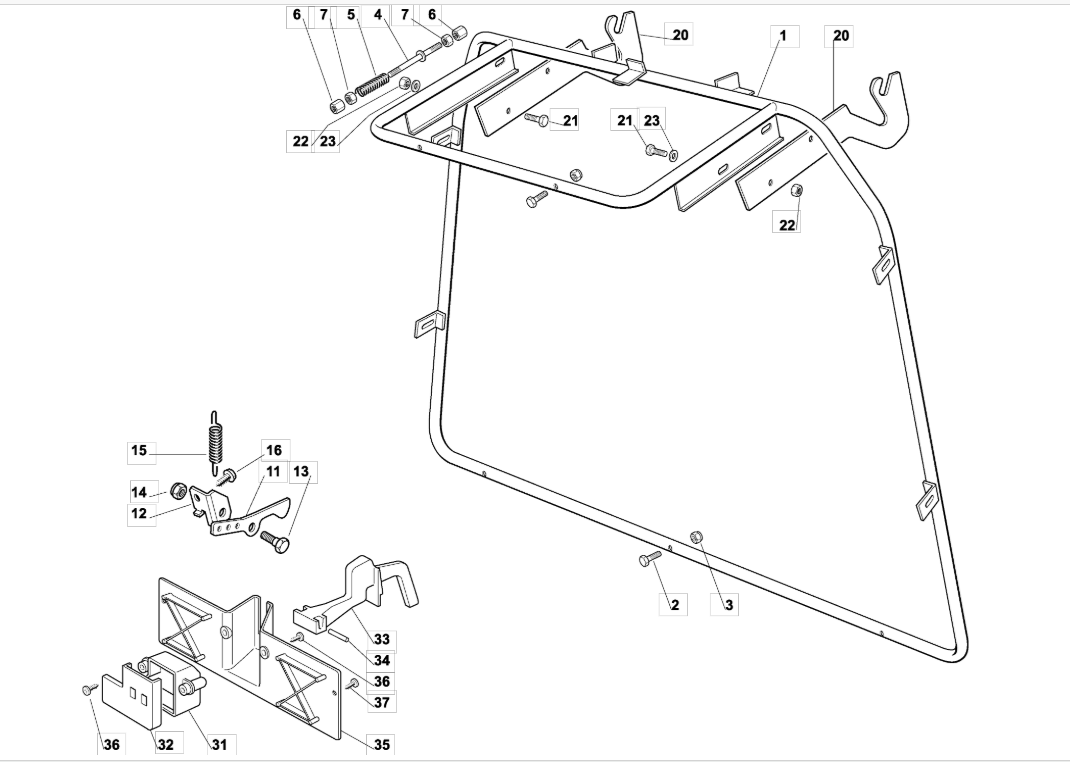 6 7 5 4 7 6
20
1
20
22 23
21
21 23
22
15
16
14
11
13
12
2
3
33
34
36
37
36
32
31
35