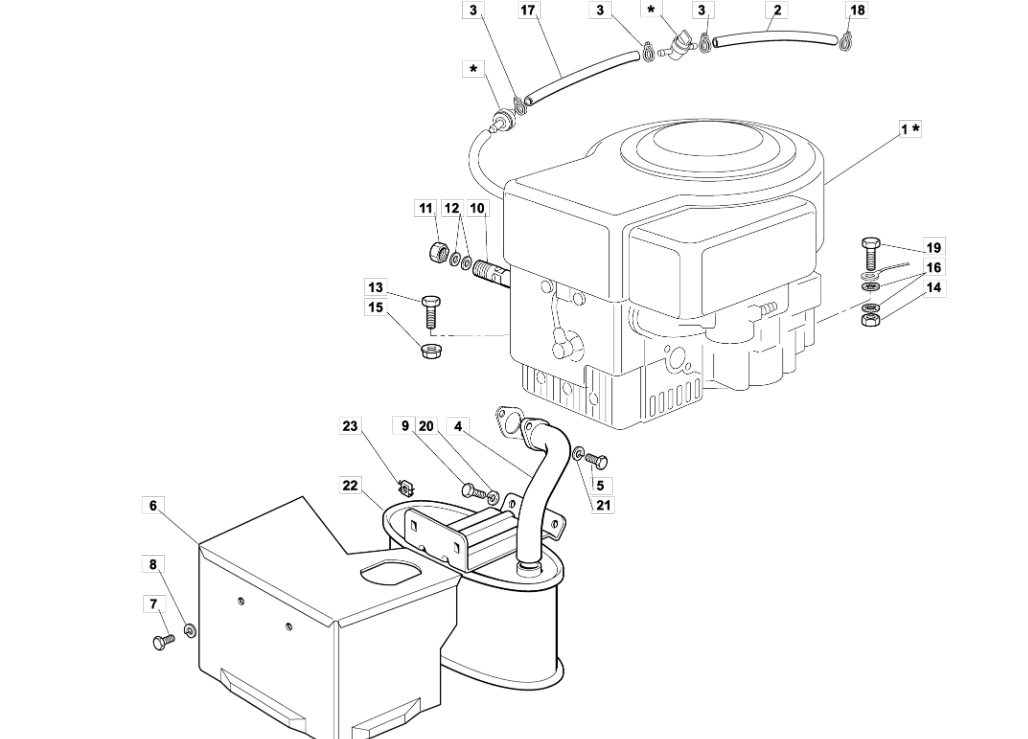 3
17
3
*
3
2
18
*
1 *
11
12
10
19
16
14
13
15
23
9
20
4
5
21
22
6
8
7