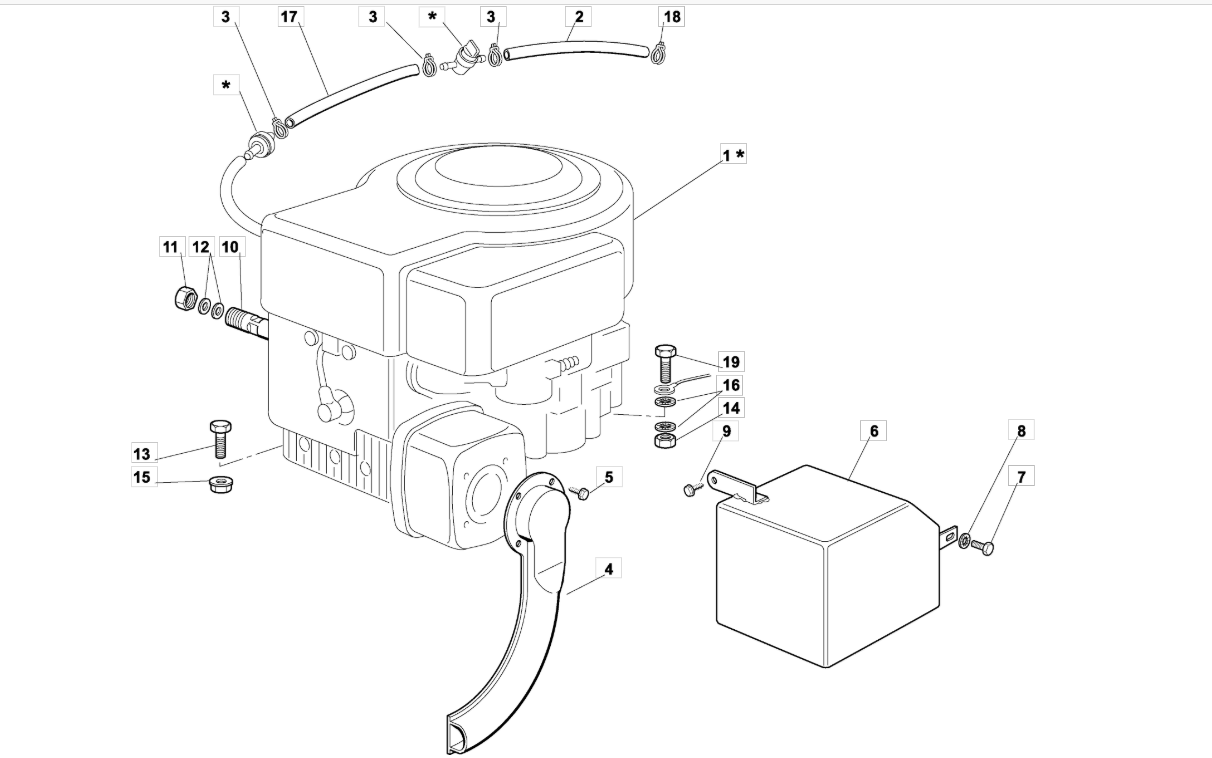 3
17
3
*
3
2
18
*
1 *
11
12
10
19
16
14
9
6
8
7
13
15
5
4