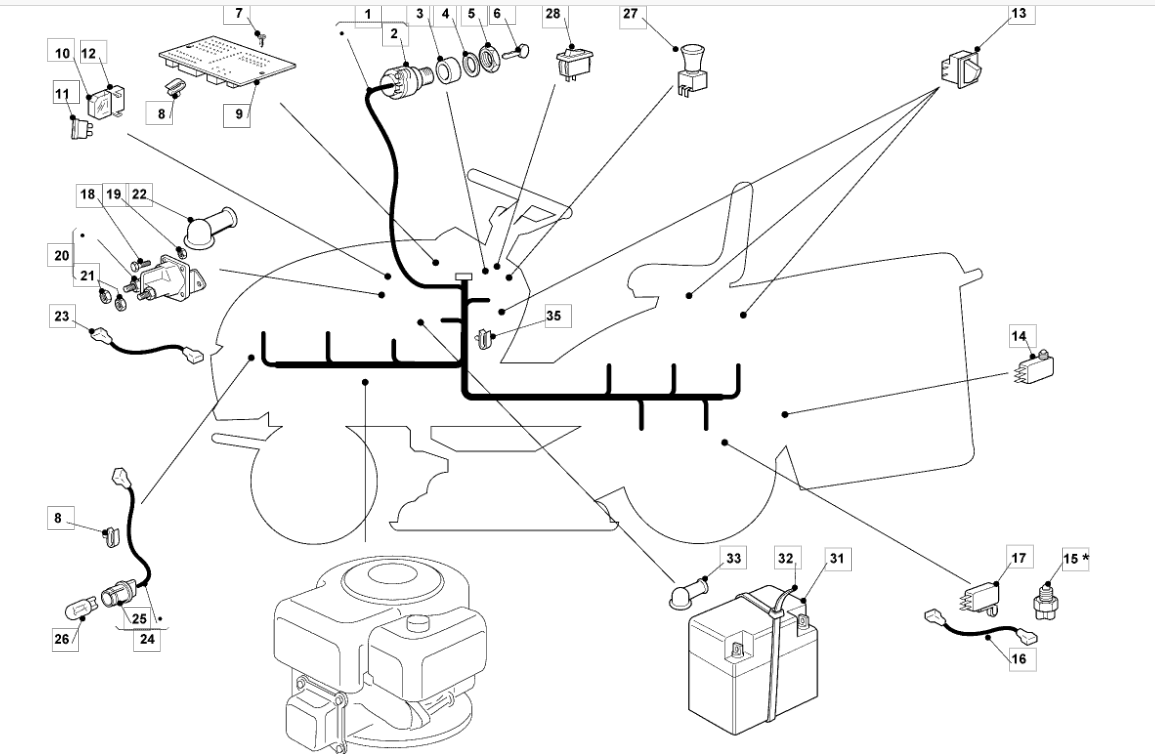 7
1
2
3
4
5
6
28
27
13
10
12
11
8
9
18
19
22
20
21
23
35
14
8
25
26
24
33
32
31
17
15 *
16