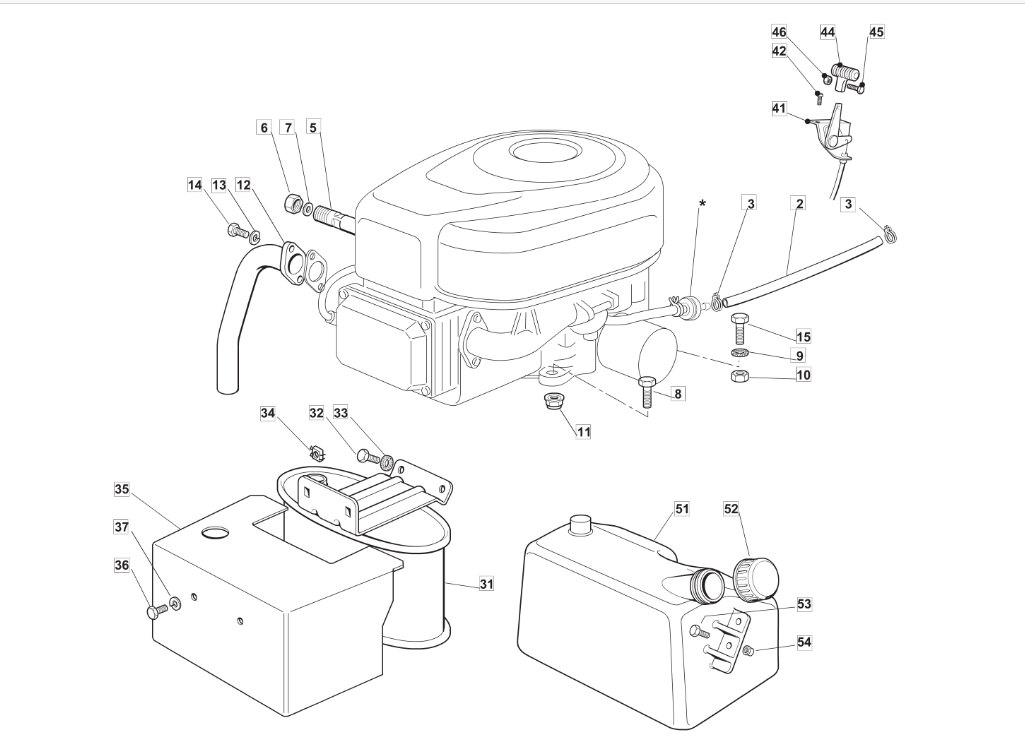 46
44
45
42
41
6
7
5
14
13
12
*
3
2
3
15
9
10
8
11
34
32
33
35
37
36
31
51
52
53
54