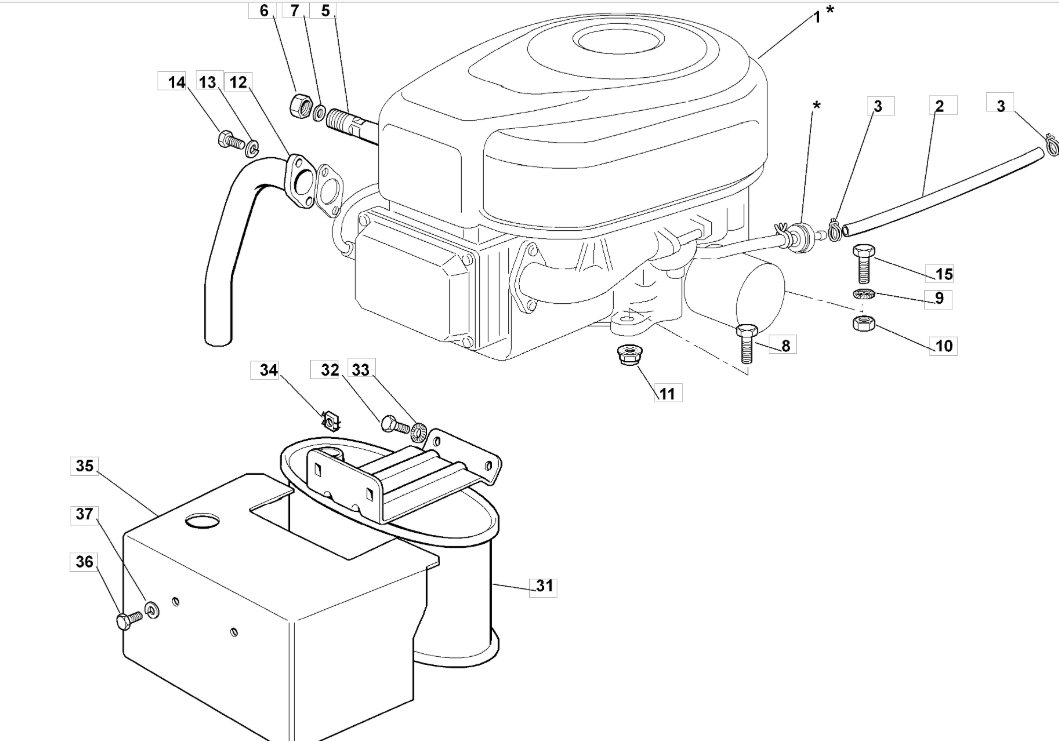 6 7 5
1 *
14 13 12
*
3 2 3
15
9
10
8
11
34 32 33
35
37
36
31