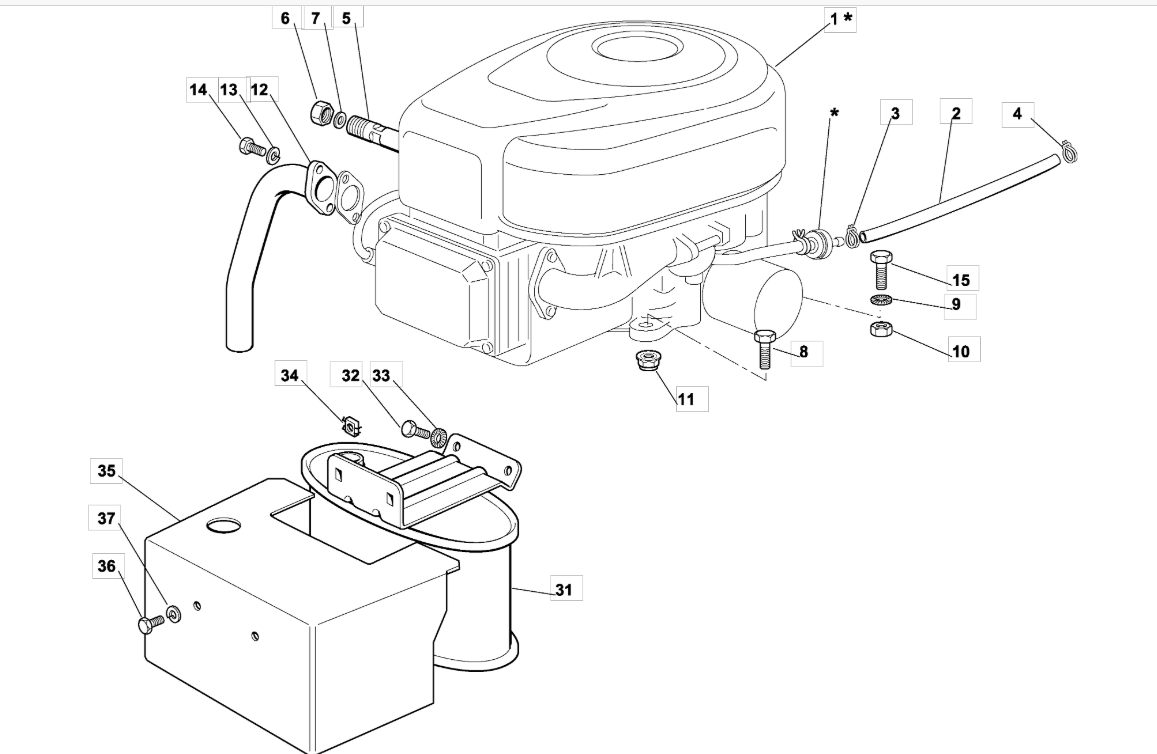 6 7 5
1 *
14 13 12
*
3
2
4
15
9
10
8
11
34
32
33
35
37
36
31