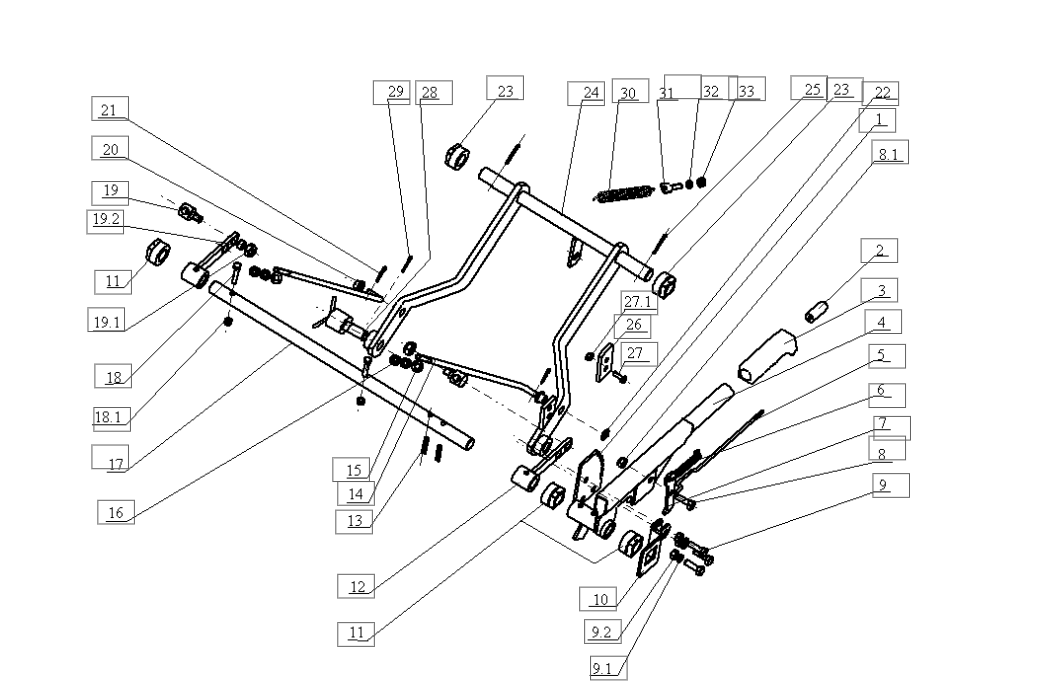 21
20
19
19.2
11
19.1
18
18.1
17
16
29
28
23
24
30
31
32
33
25
23
22
1
8.1
2
3
4
5
6
7
8
9
27.1
26
27
15
14
13
12
11
10
9.2
9.1