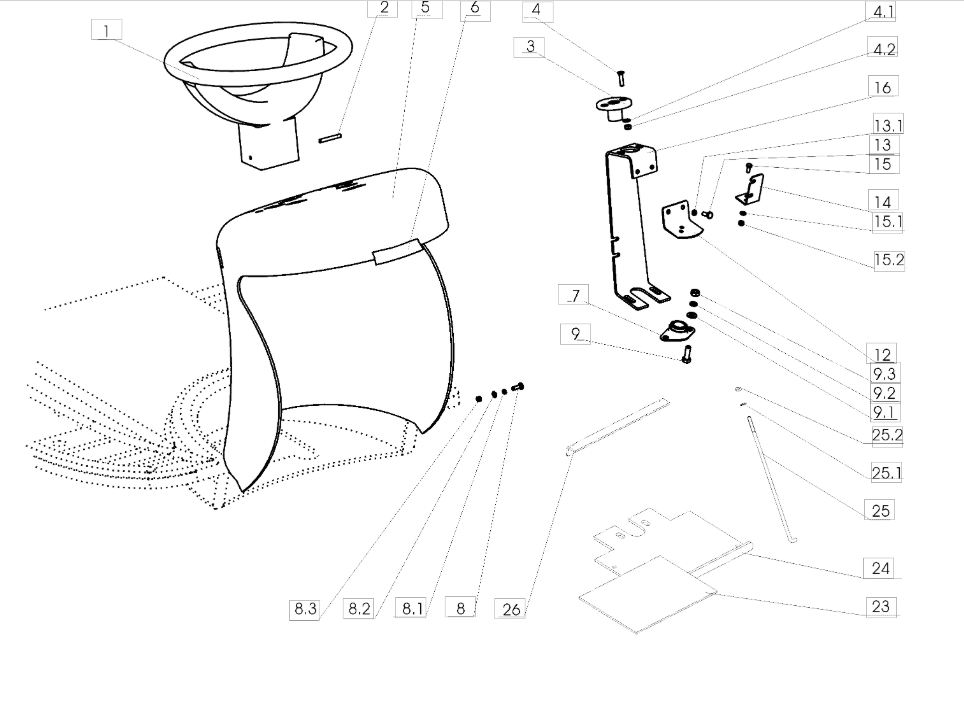 1
2
5
6
4
3
4.1
4.2
16
13.1
13
15
14
15.1
15.2
7
9
12
9.3
9.2
9.1
25.2
25.1
25
24
23
8.3
8.2
8.1
8
26