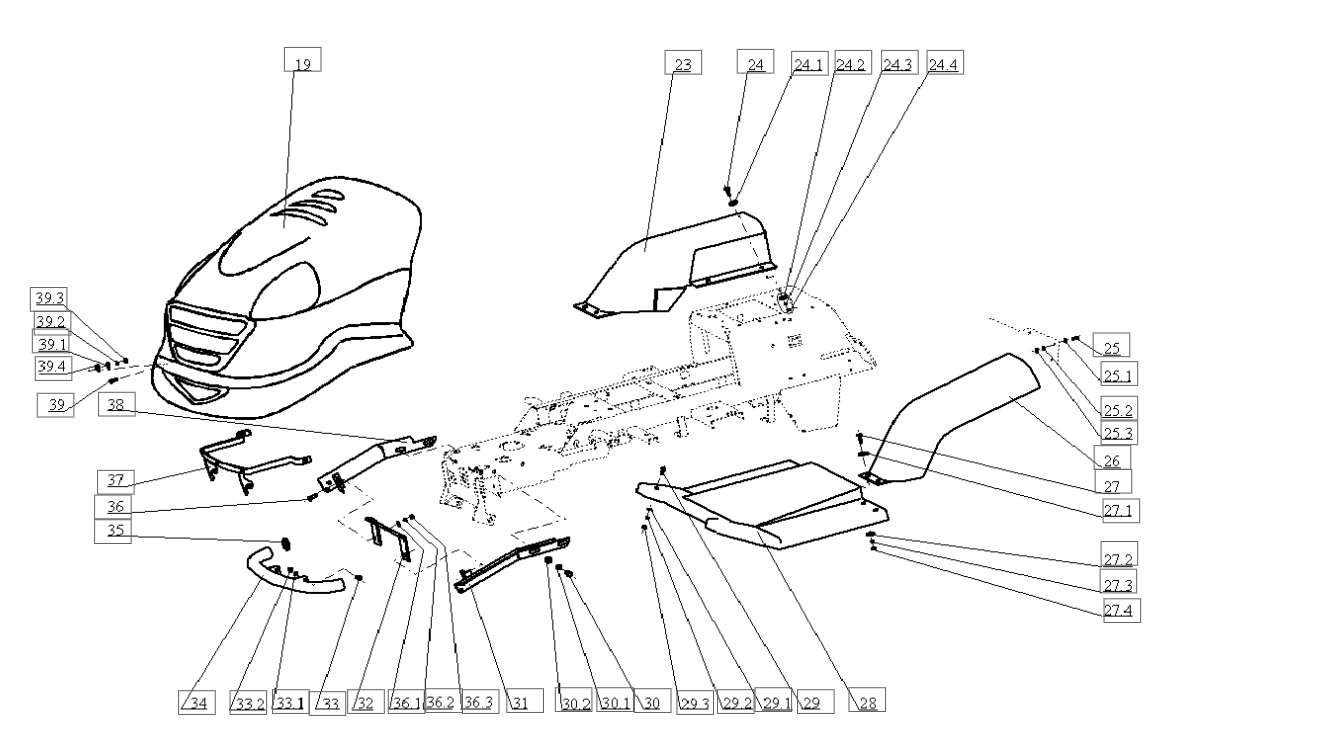 19
23
24
24.1
24.2
24.3
24.4
39.3
39.2
39.1
39.4
39
38
37
36
35
25
25.1
25.2
25.3
26
27
27.1
27.2
27.3
27.4
34
33.2
33.1
33
32
36.1
36.2
36.3
31
30.2
30.1
30
29.3
29.2
29.1
29
28