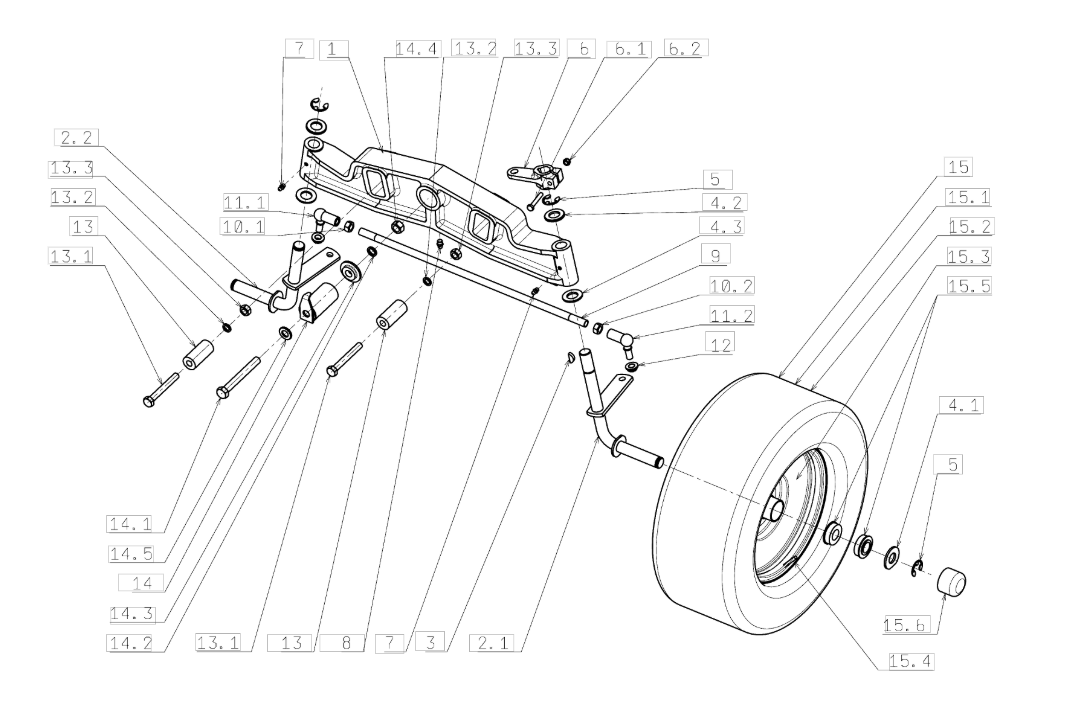 7
1
14.4
13.2
13.3
6
6.1
6.2
2.2
13.3
13.2
13
13.1
11.1
10.1
5
4.2
4.3
9
10.2
11.2
12
15
15.1
15.2
15.3
15.5
4.1
5
15.6
15.4
14.1
14.5
14
14.3
14.2
13.1
13
8
7
3
2.1