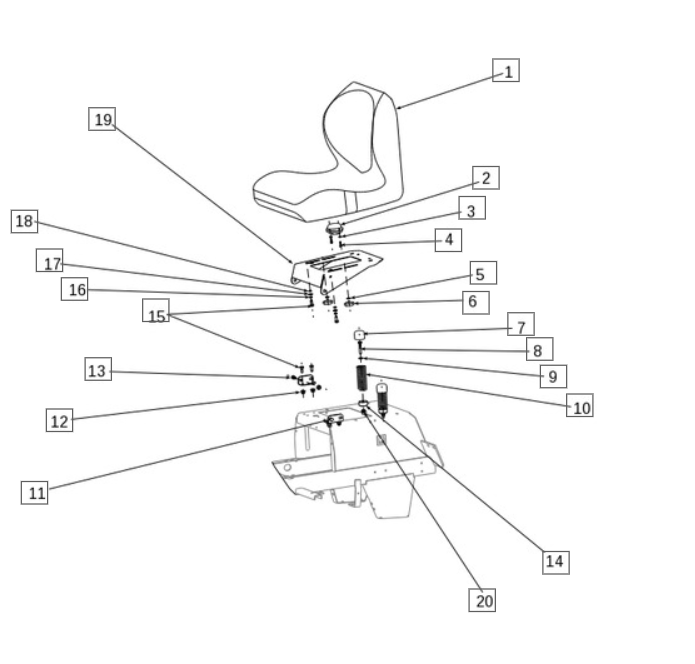 1
19
2
3
18
4
17
5
16
6
15
7
8
13
9
10
12
11
14
20