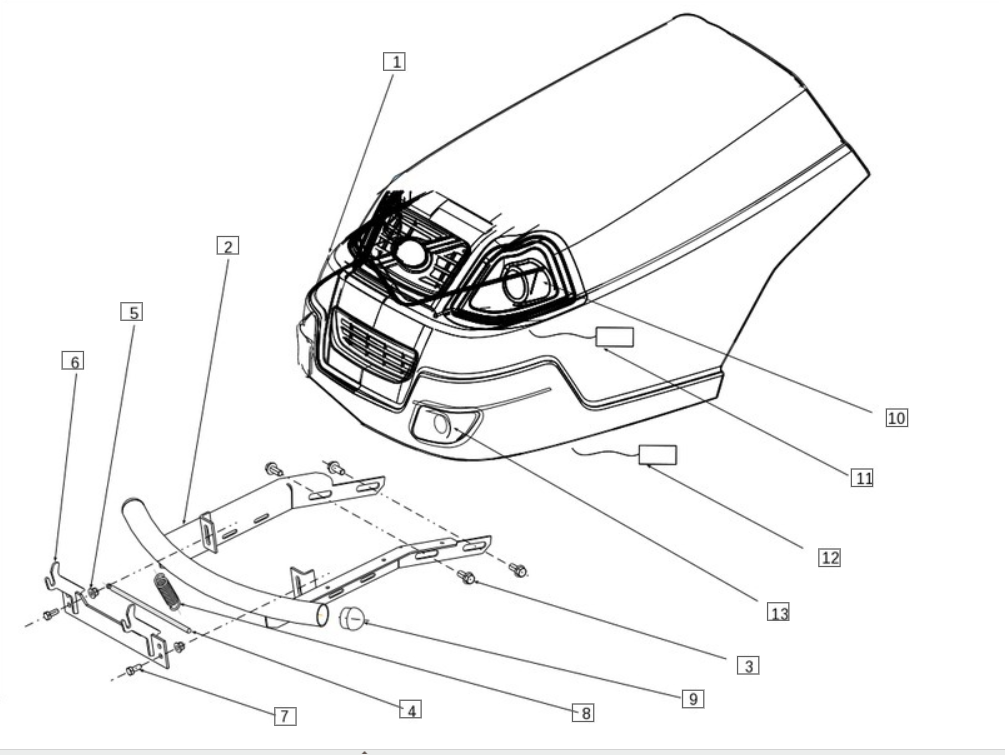 1
2
5
6
10
11
12
13
3
9
8
4
7