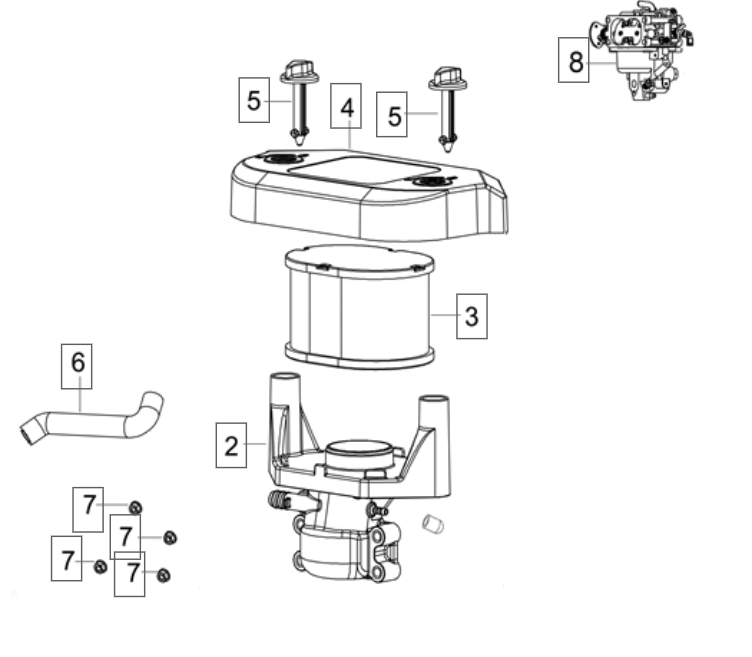 8
5
4
5
3
6
2
7
7
7
7