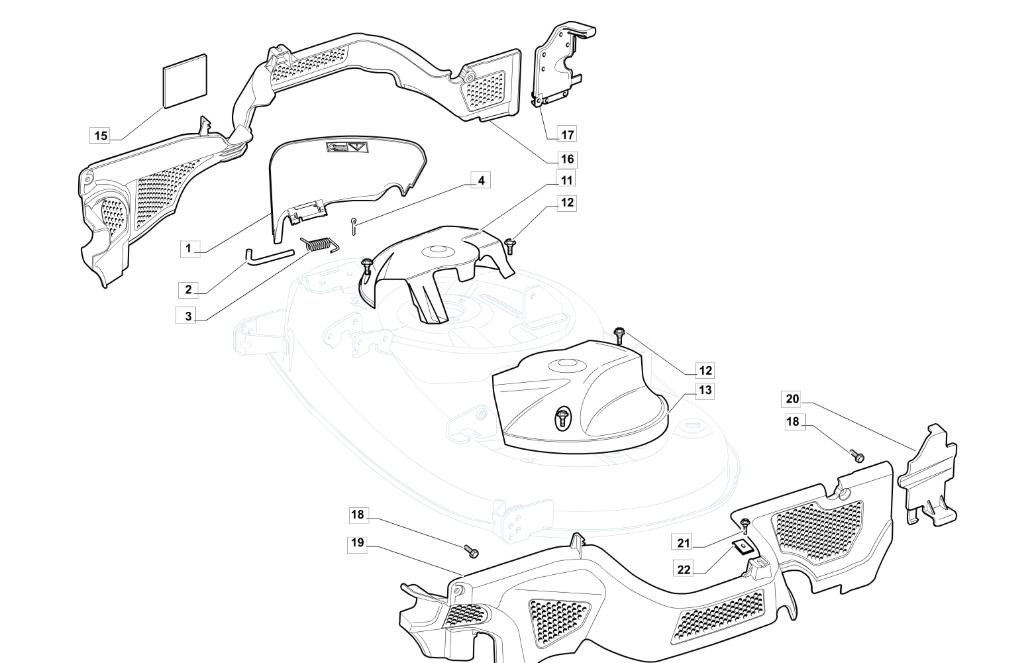 15
17
16
4
11
12
1
2
3
12
13
20
18
18
19
21
22