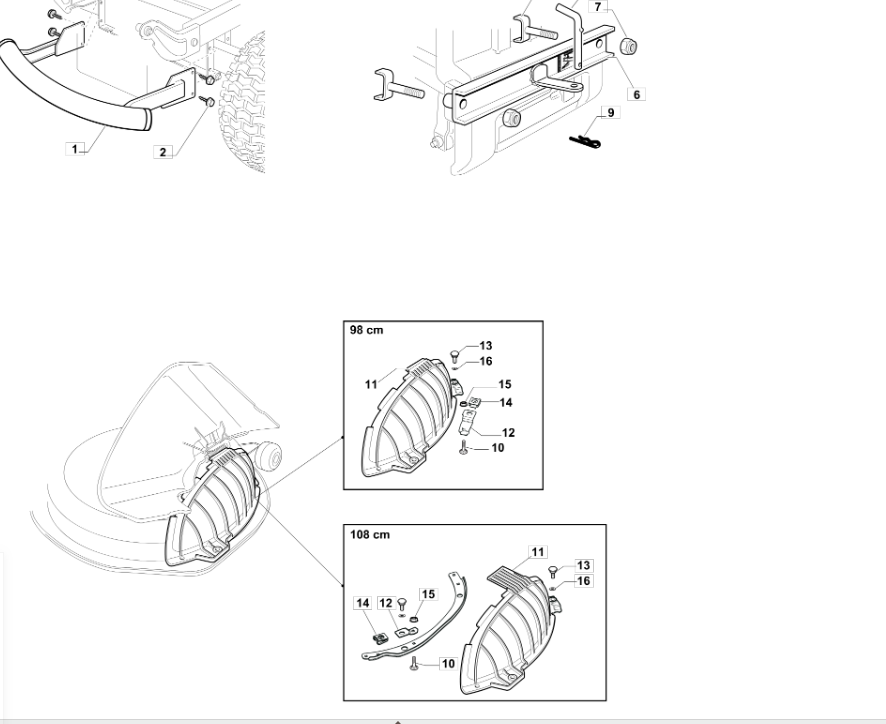 1
2
7
6
9
98 cm
13
16
11
15
14
12
10
108 cm
11
13
16
14
12
15
10