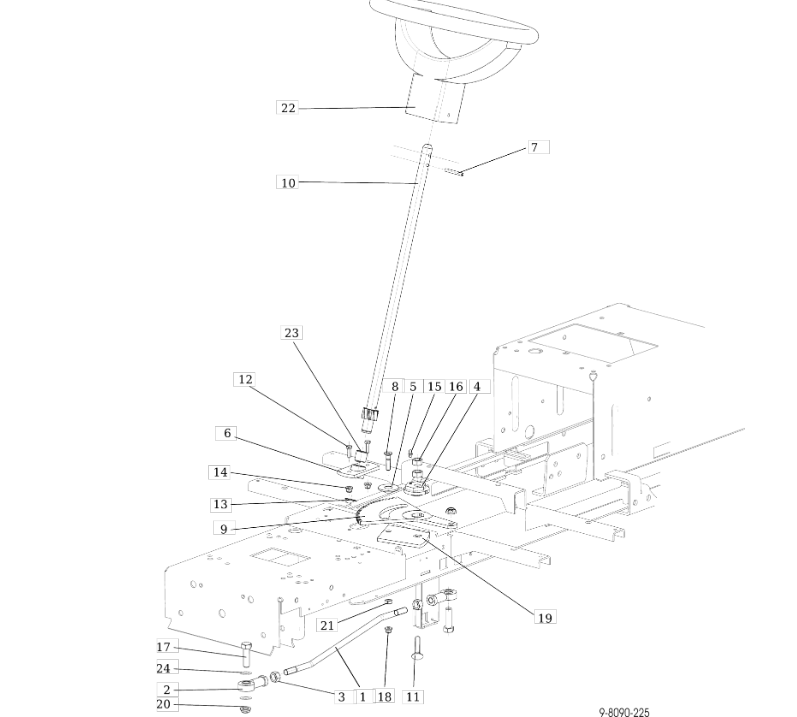 22
7
10
23
12
8
5
15
16
4
6
14
13
9
19
21
17
24
2
20
3
1
18
11
9-8090-225