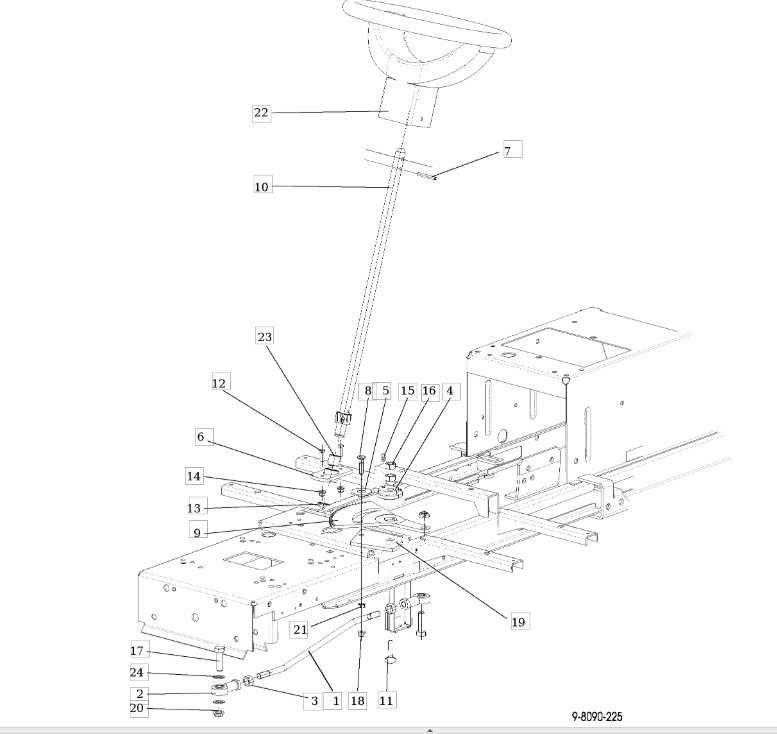 22
7
10
23
12
8
5
15
16
4
6
14
13
9
19
21
17
24
2
20
3
1
18
11
9-8090-225