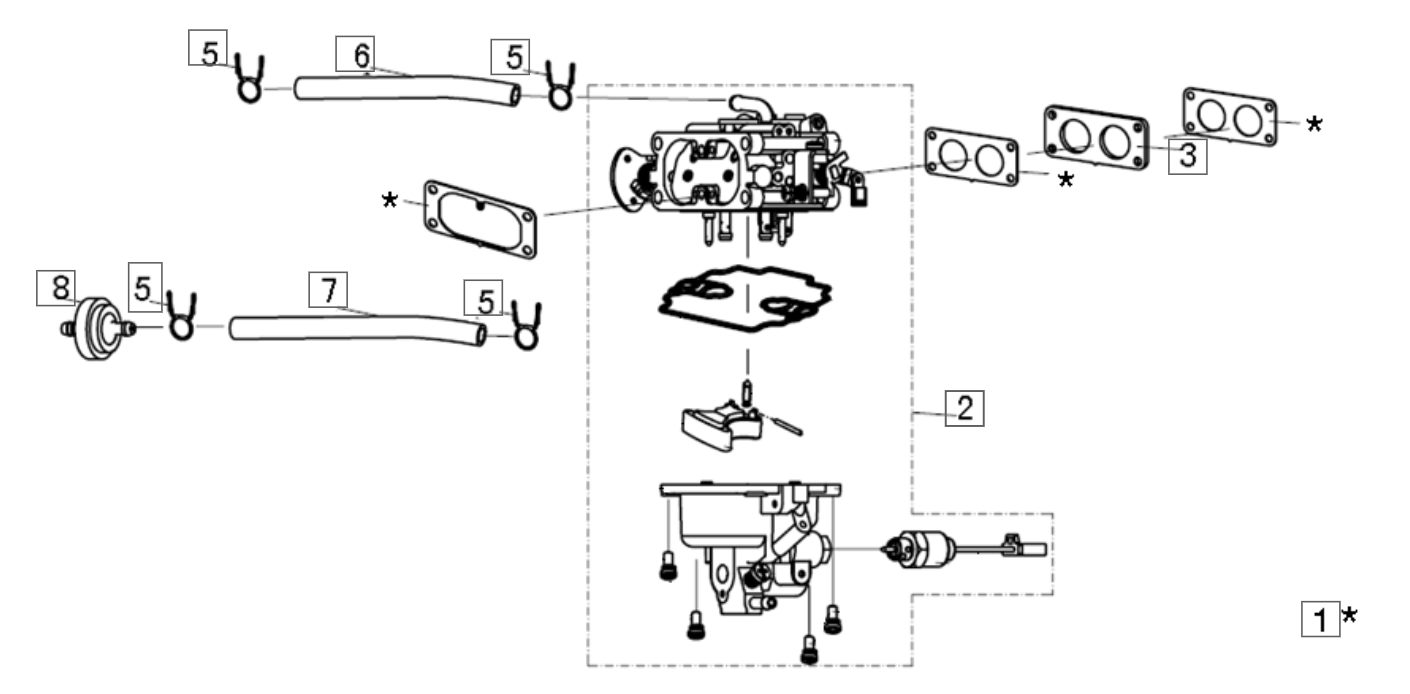 5
6
5
*
3
*
*
8
5
7
5
2
1 *