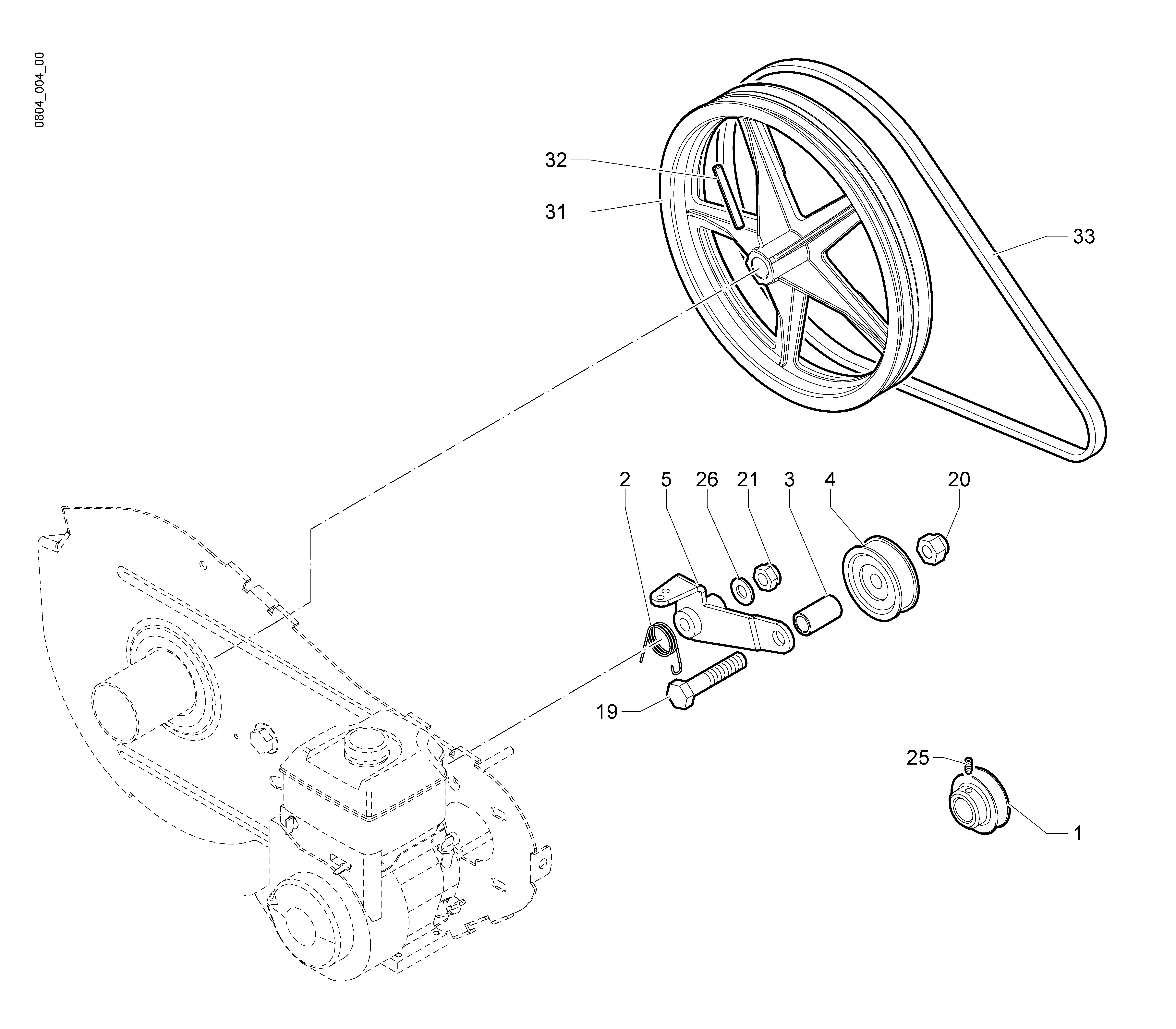 0804_004_00

32
31
33
2
5
26
21
3
4
20
19
25
1