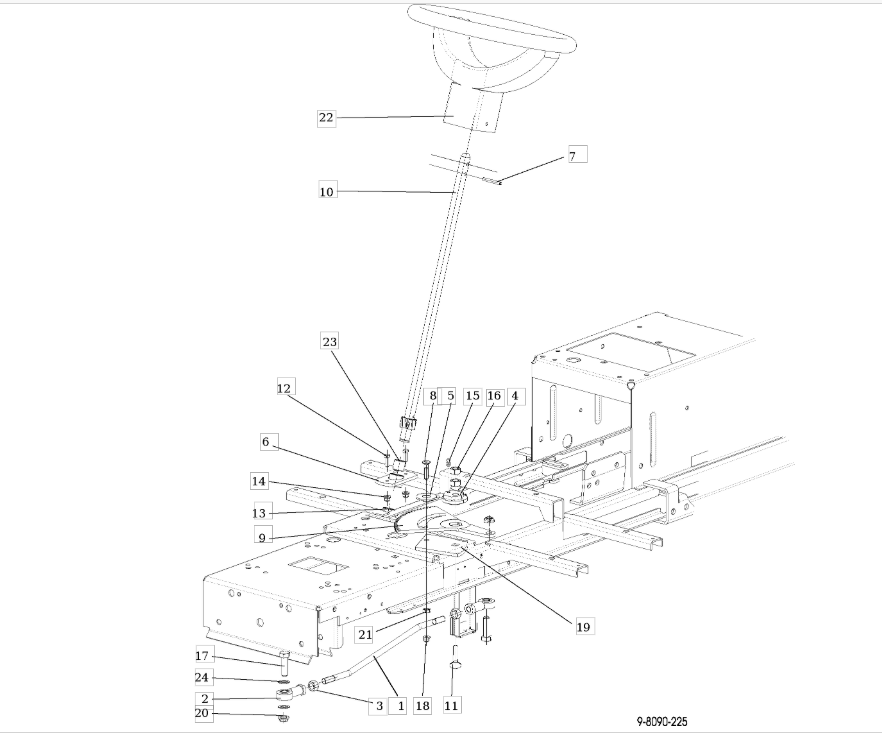 22
7
10
23
12
8
5
15
16
4
6
14
13
9
19
21
17
24
2
20
3
1
18
11
9-8090-225