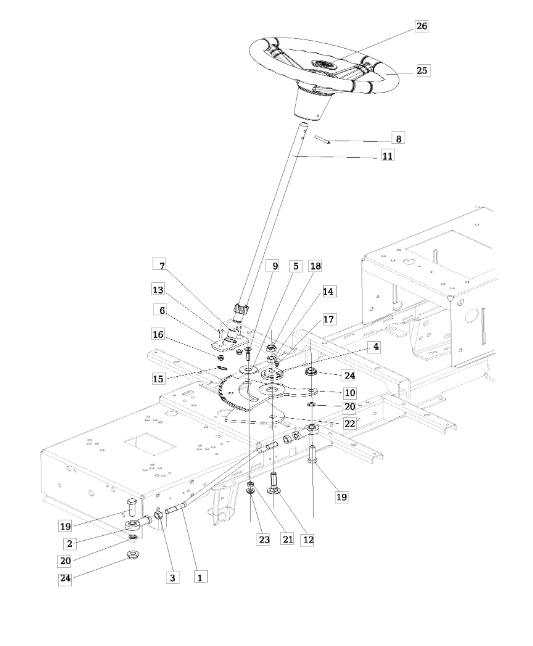 26
25
8
11
7
9
5
18
13
14
6
17
16
4
15
24
10
20
22
19
19
2
20
24
3
1
23
21
12