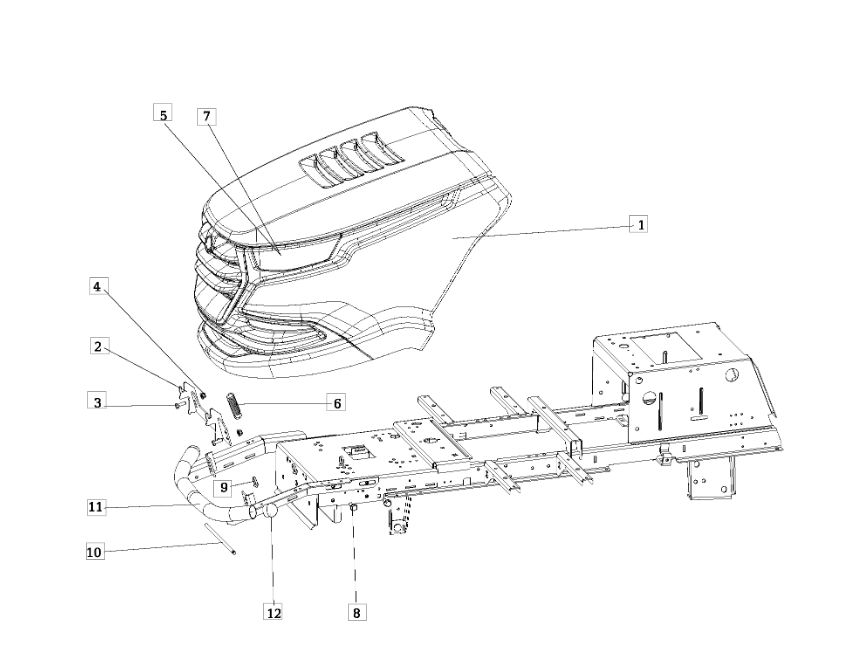 5
7
1
4
2
3
6
9
11
10
12
8