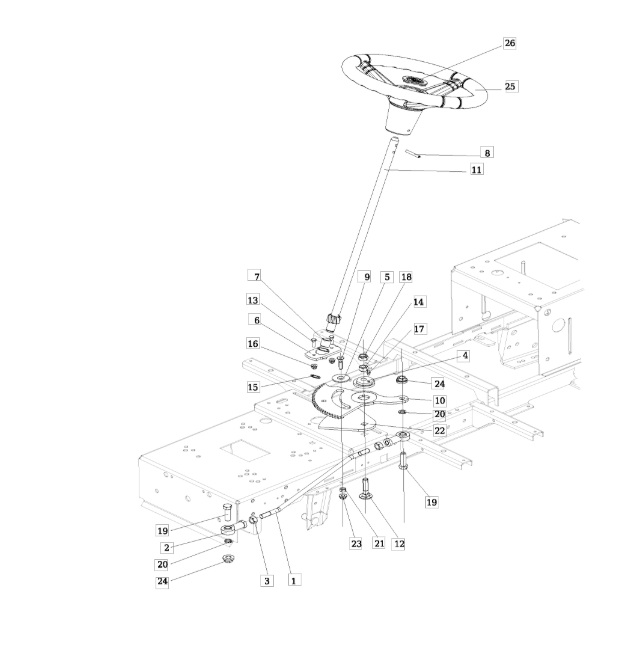 26
25
8
11
7
9
5
18
13
14
6
17
16
4
15
24
10
20
22
19
19
2
20
24
3
1
23
21
12