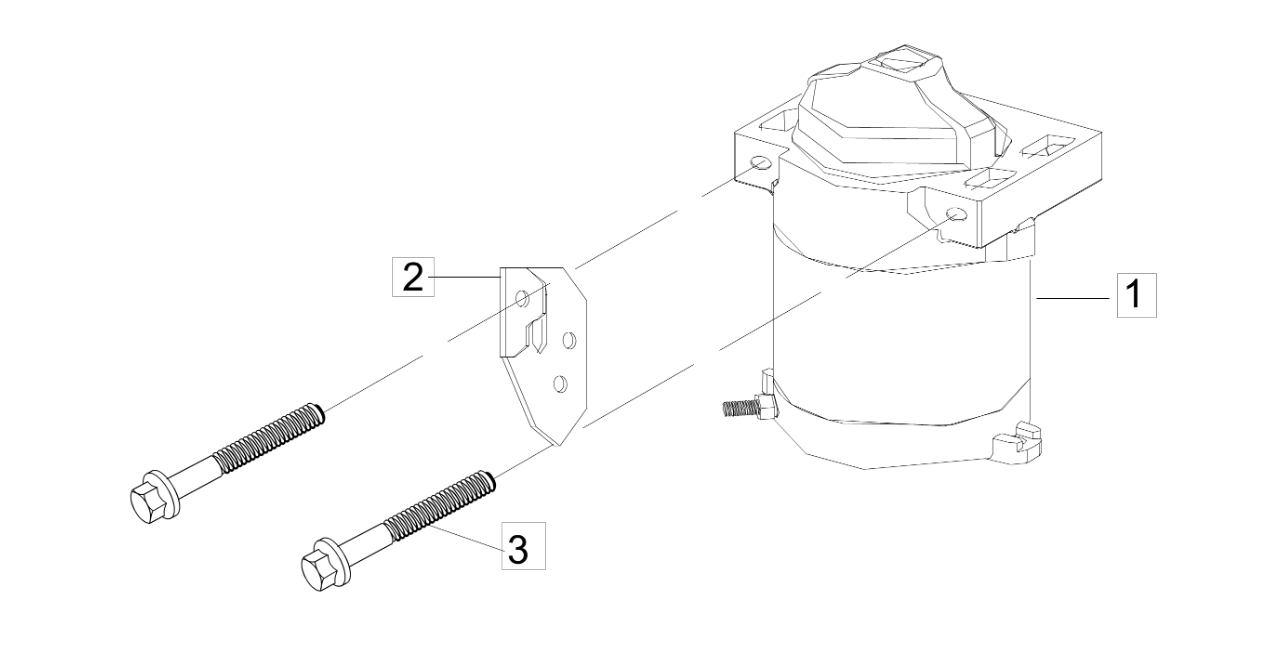 2
1
3