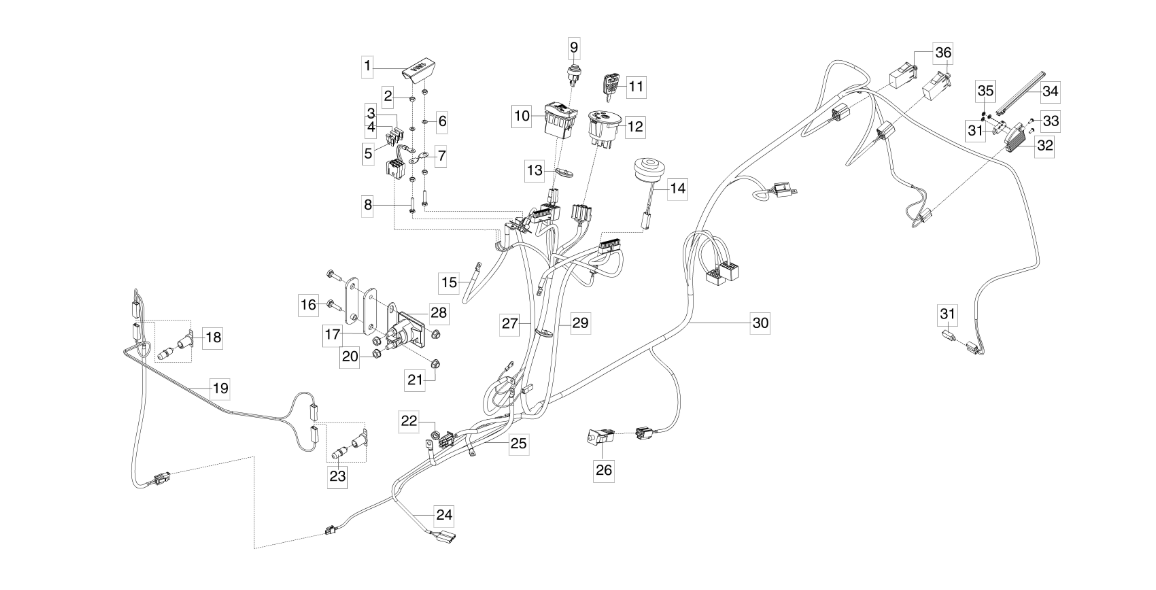 1
2
3
4
5
6
7
8
9
10
11
12
13
14
15
16
17
18
19
20
21
22
23
24
25
26
27
28
29
30
31
31
32
33
34
35
36