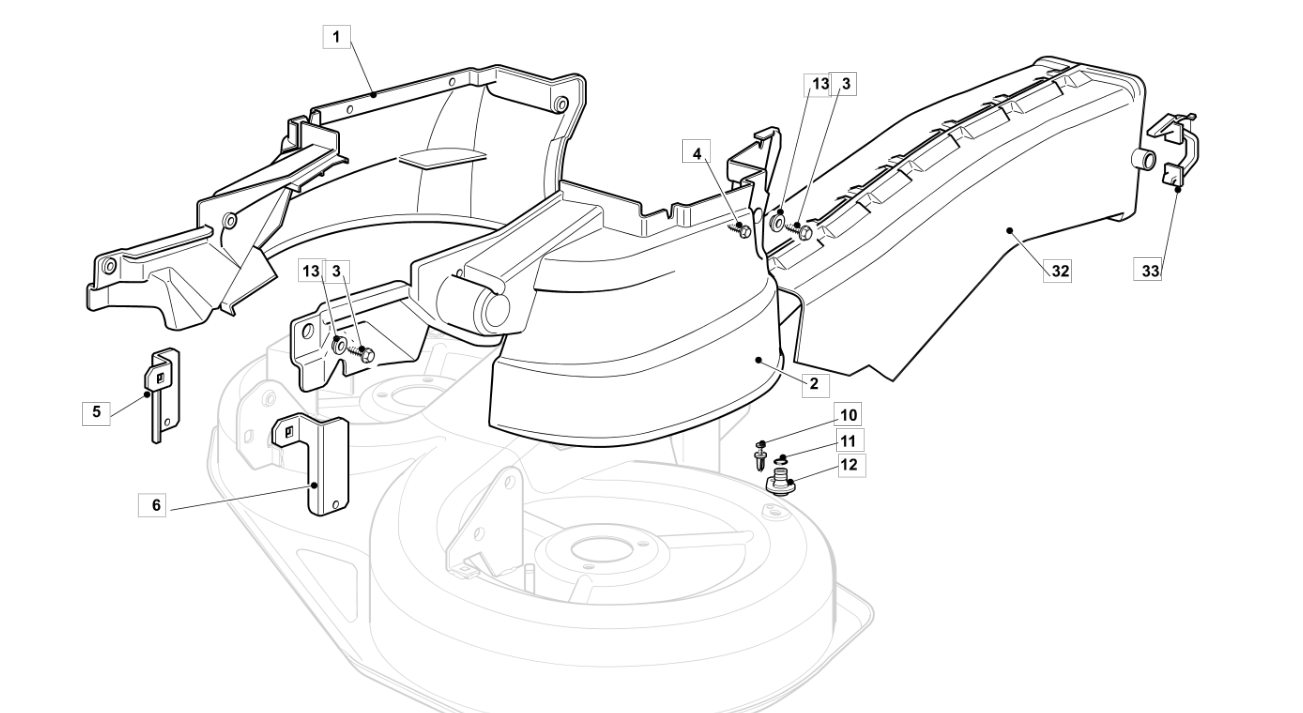 1
13 3
4
32
33
13 3
5
2
10
11
12
6