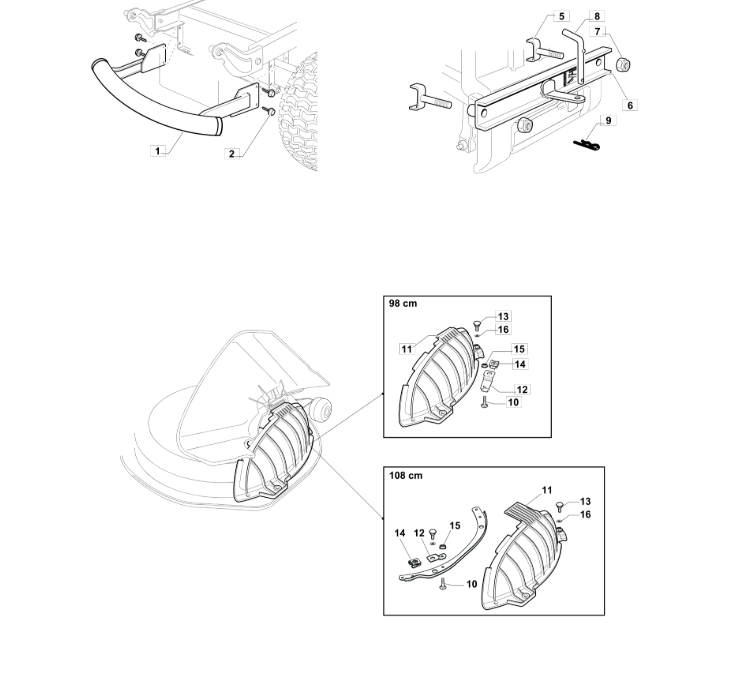 1
2
5
8
7
6
9
98 cm
13
16
11
15
14
12
10
108 cm
11
13
16
14
12
15
10