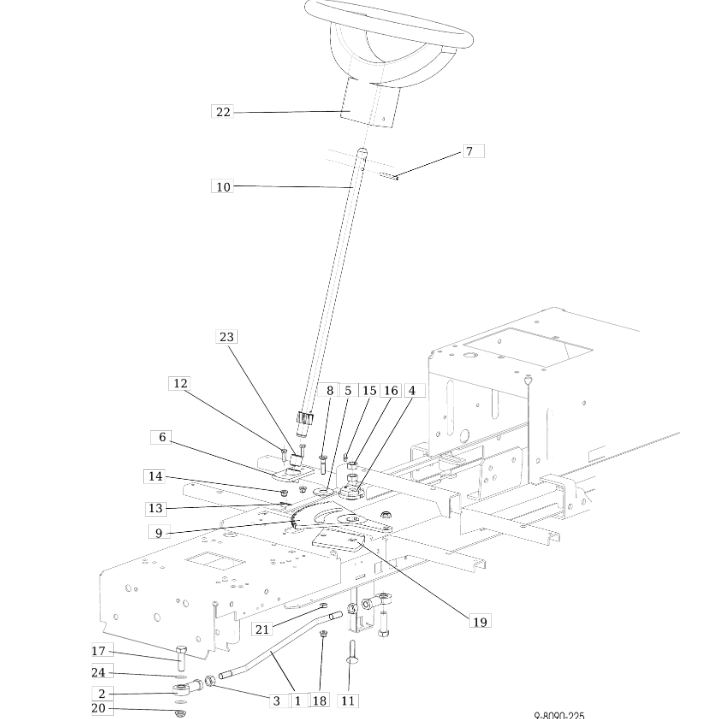 22
7
10
23
12
8
5
15
16
4
6
14
13
9
19
21
17
24
2
20
3
1
18
11
9-8090-225