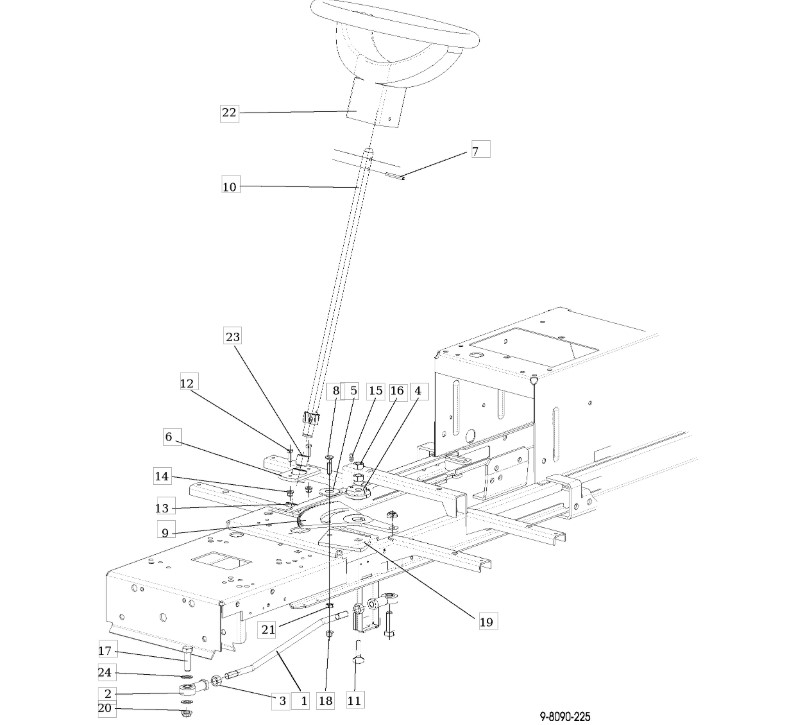 22
7
10
23
12
8
5
15
16
4
6
14
13
9
19
21
17
24
2
20
3
1
18
11
9-8090-225