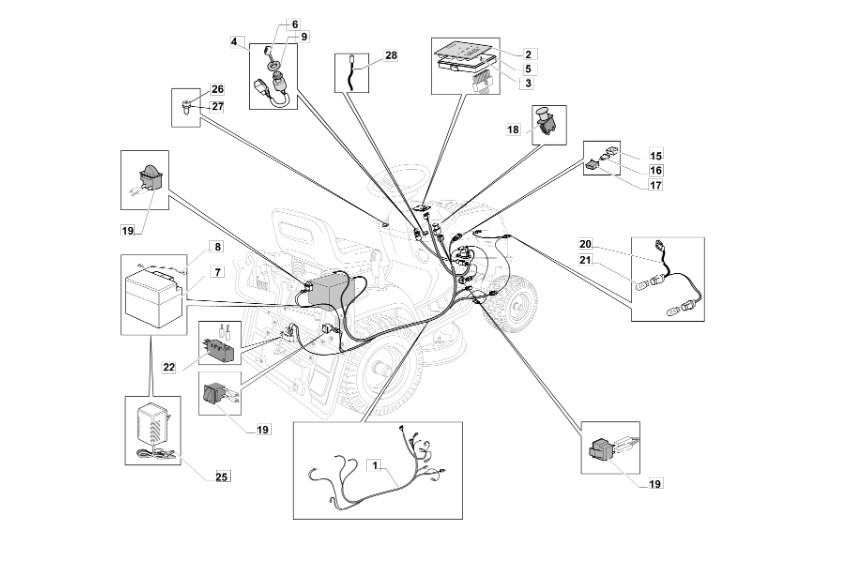 4
6
9
28
2
5
3
26
27
18
15
16
17
19
8
7
20
21
22
19
25
1
19