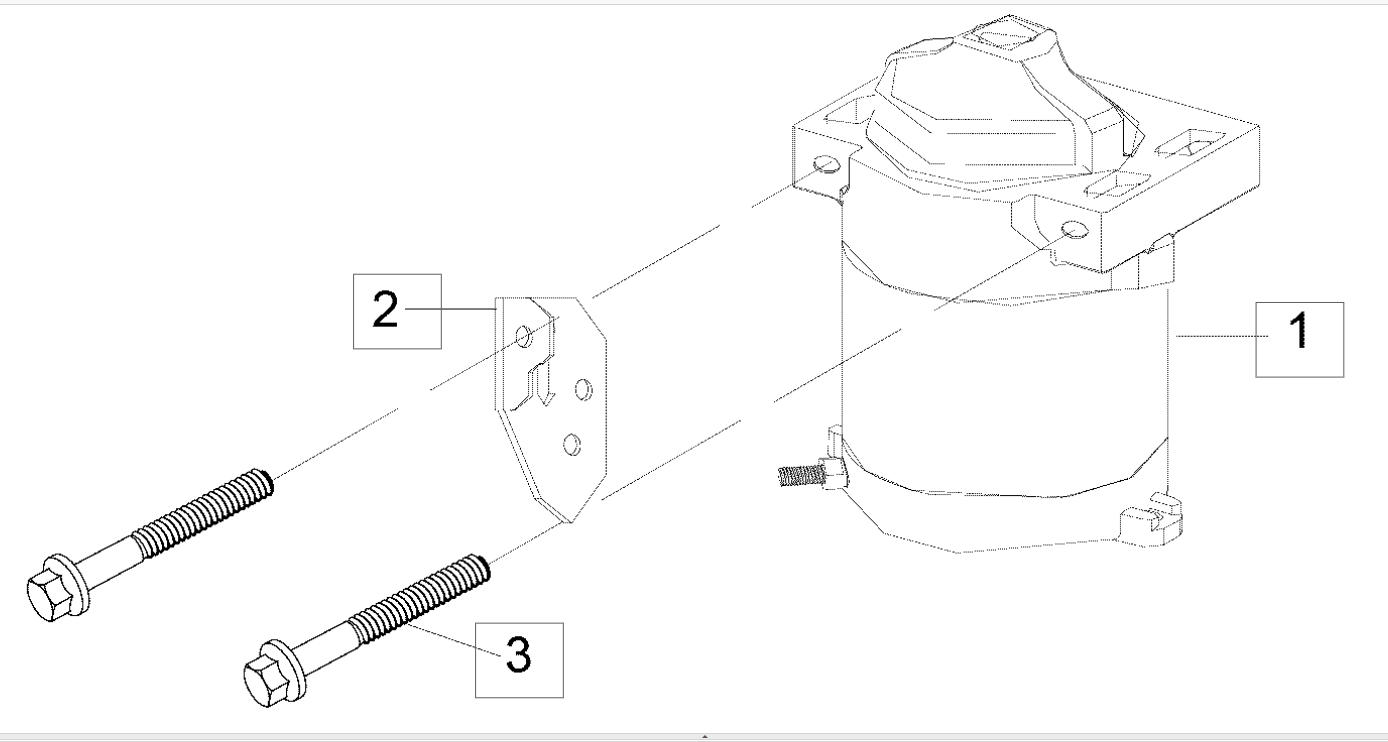 2

1

3