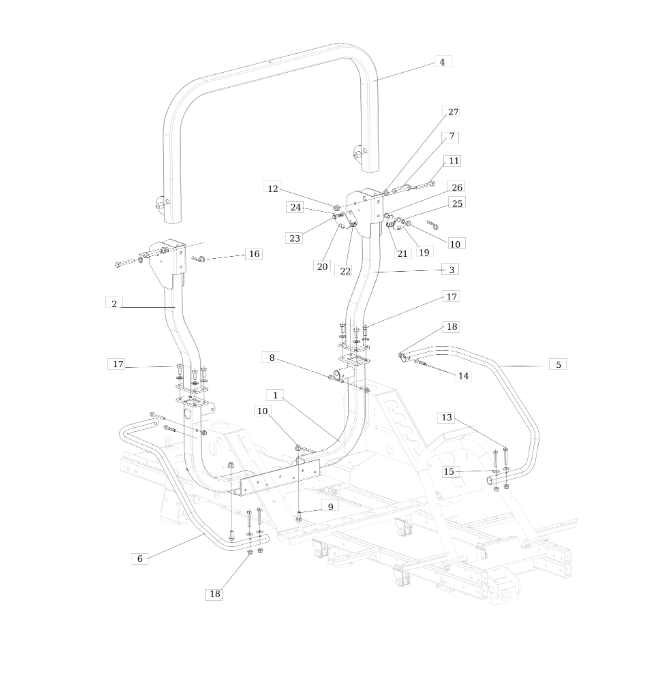 4
27
7
11
12
26
24
25
23
10
20
22
21
19
16
3
2
17
18
17
8
5
14
1
10
13
15
9
6
18