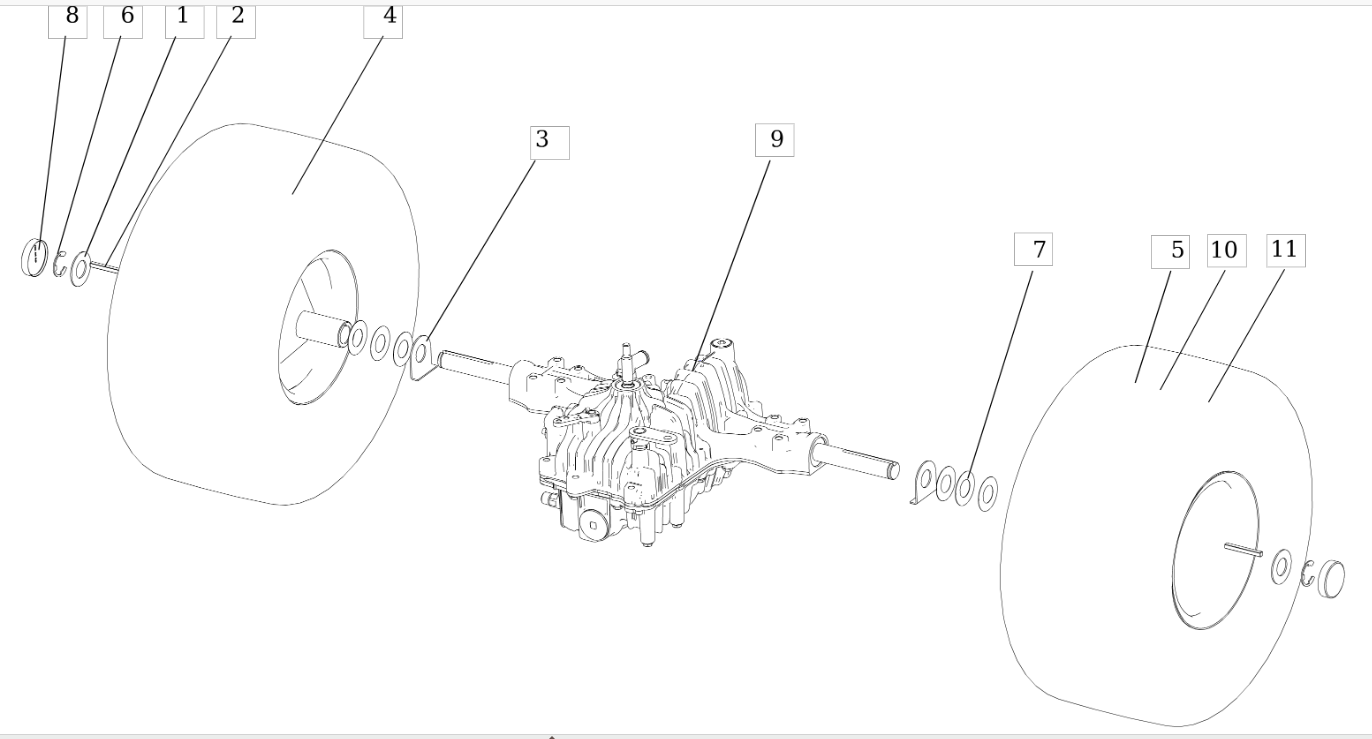 8
6
1
2
4
3
9
7
5
10
11