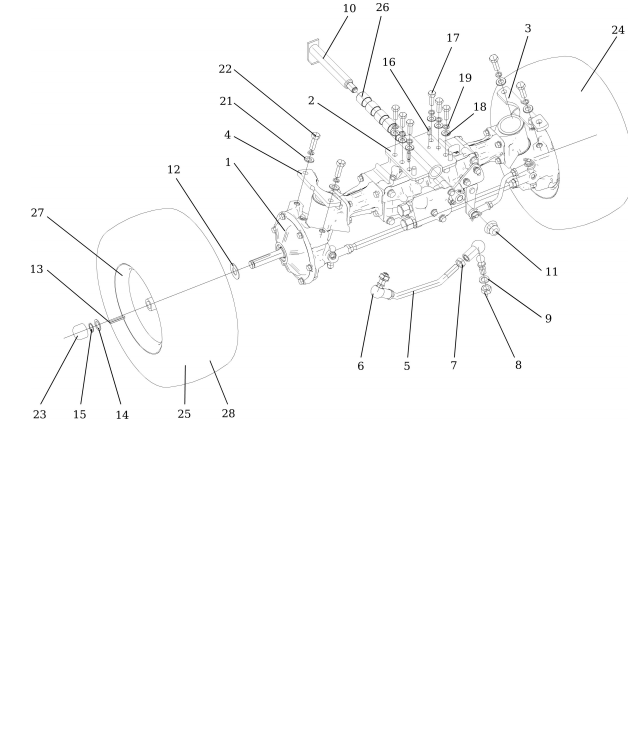 10
26
17
3
24
22
16
19
21
2
18
4
1
12
27
13
11
9
6
5
7
8
23
15
14
25
28