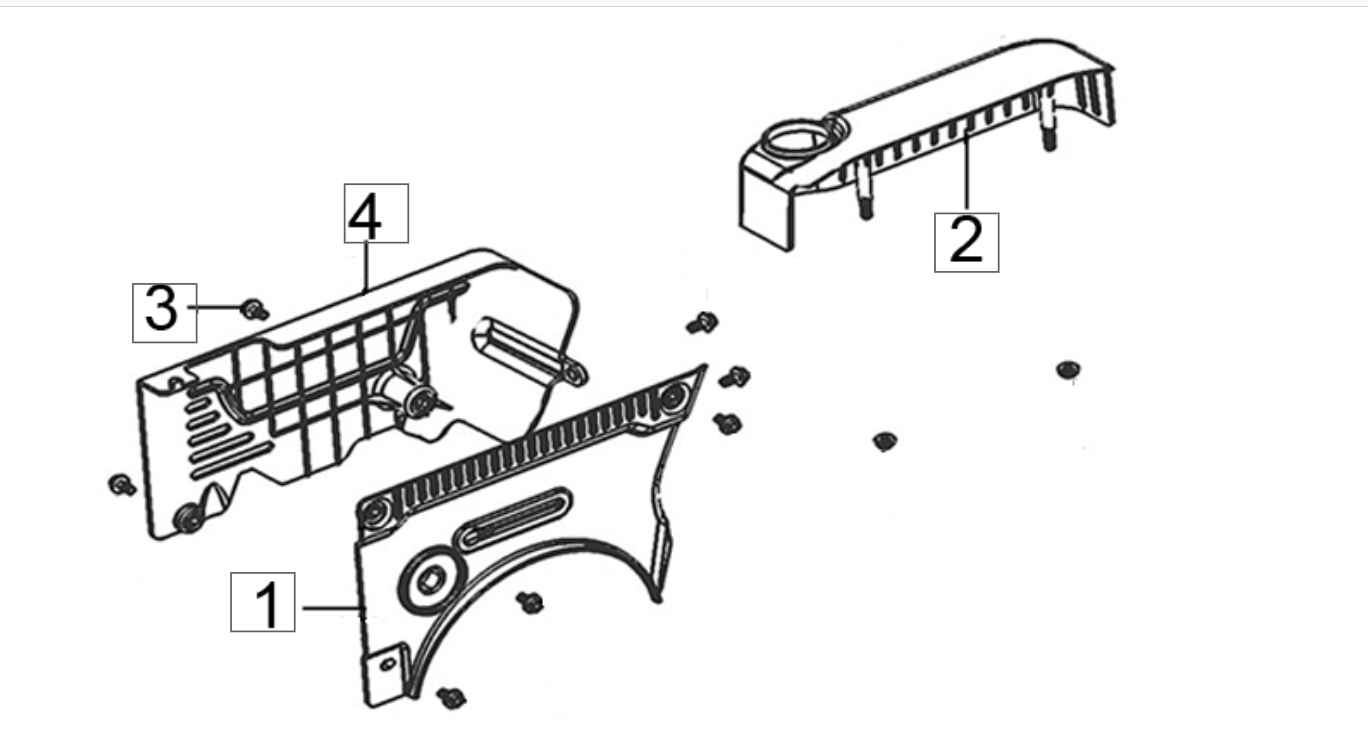 4
2
3
1