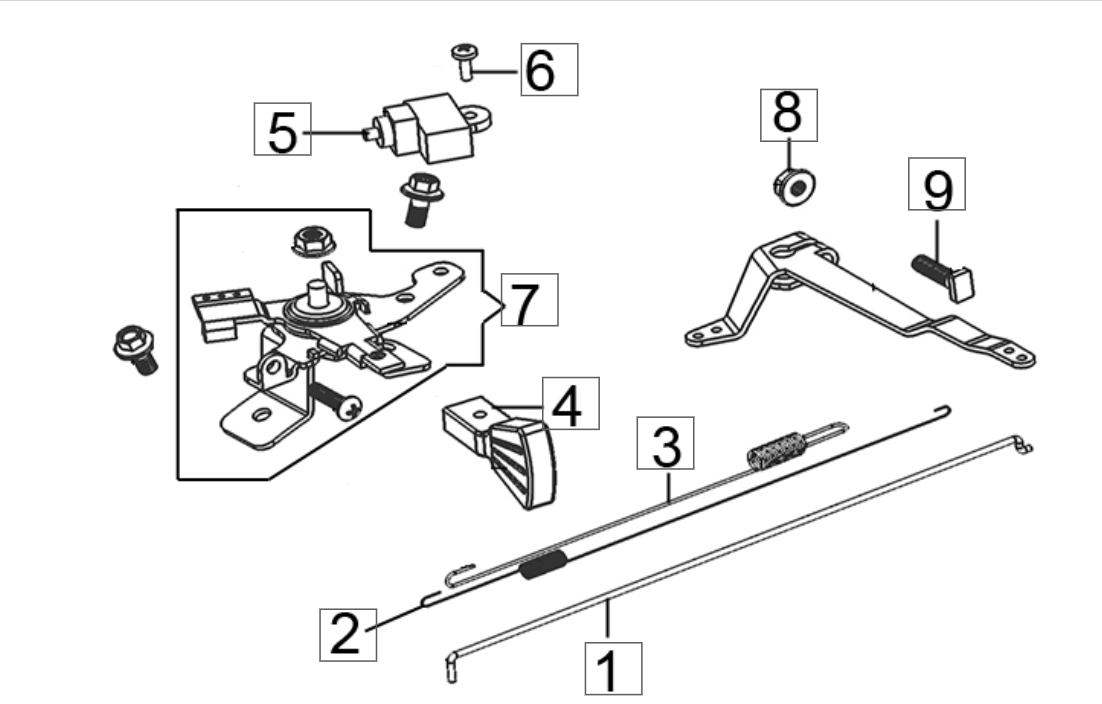 6
5
8
9
7
4
3
2
1