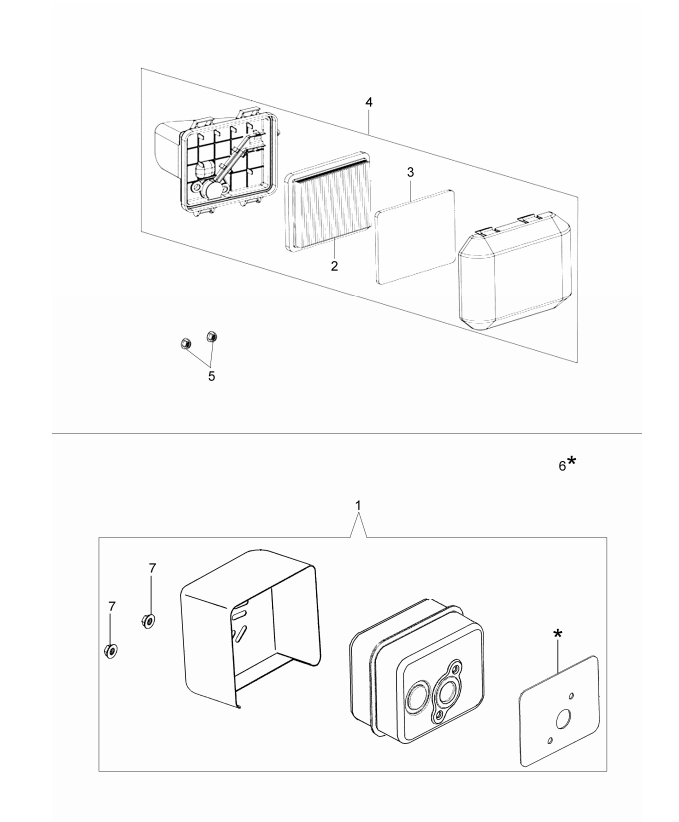 4
3
2
5
6*
1
7
7
*