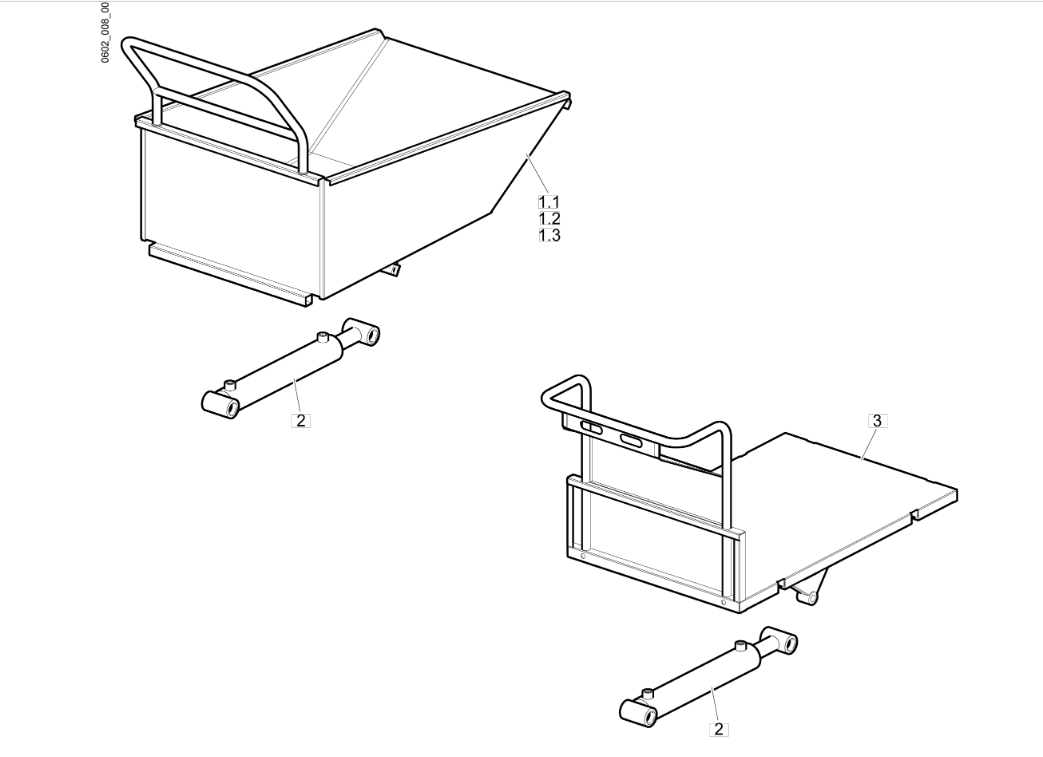 0602_008_00

1.1
1.2
1.3

2

3

2