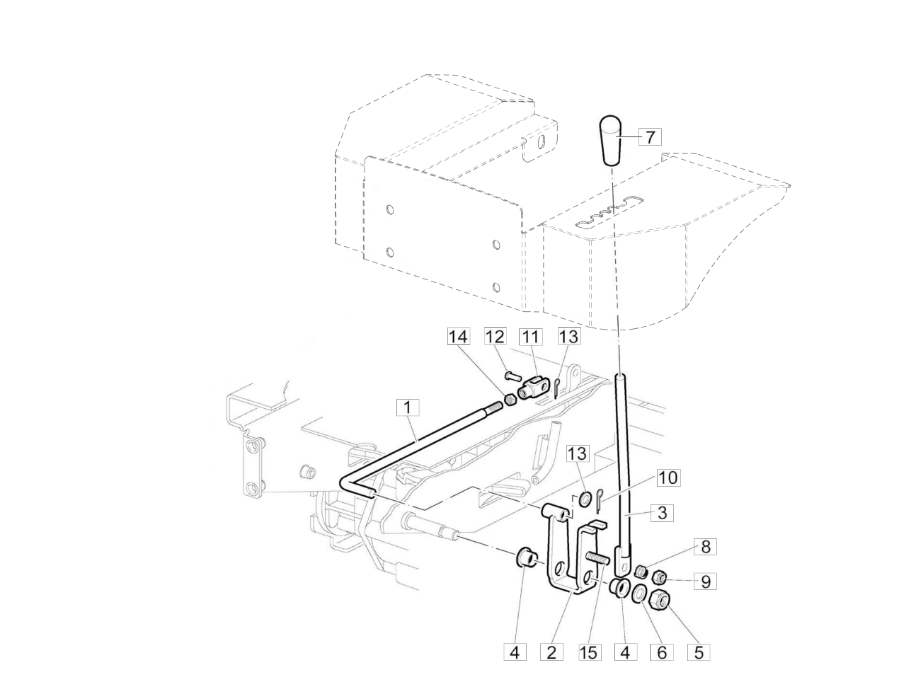 7
14 12 11 13
1
13
10
3
8
9
4 2 15 4 6 5