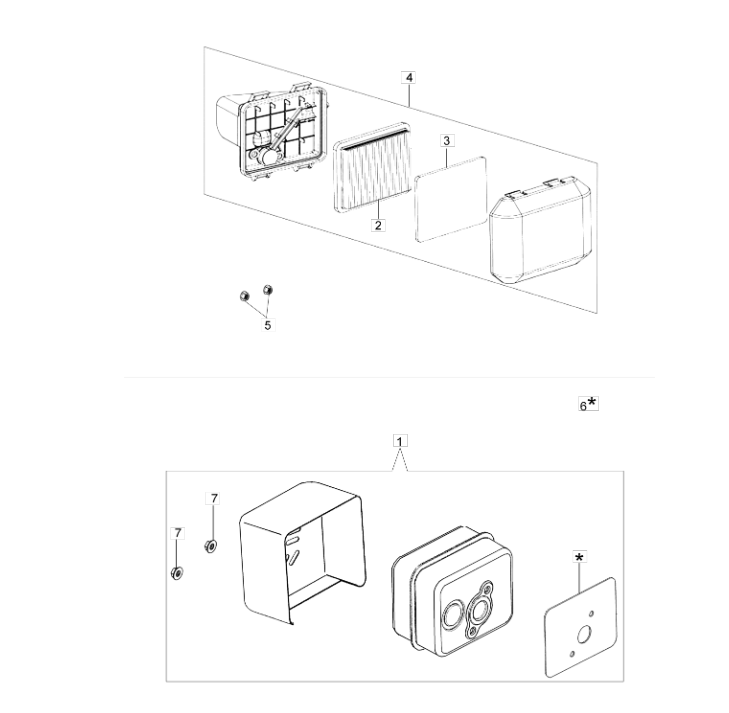 4
3
2
5
6*
1
7
7
*