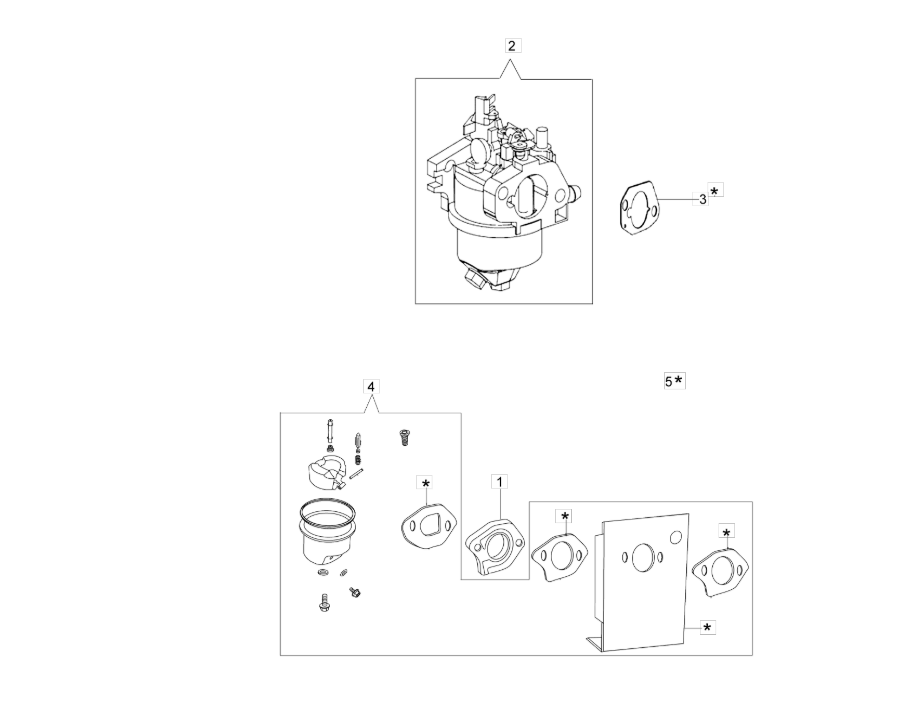 2

3 *

5 *

4

*

1

*

*

*