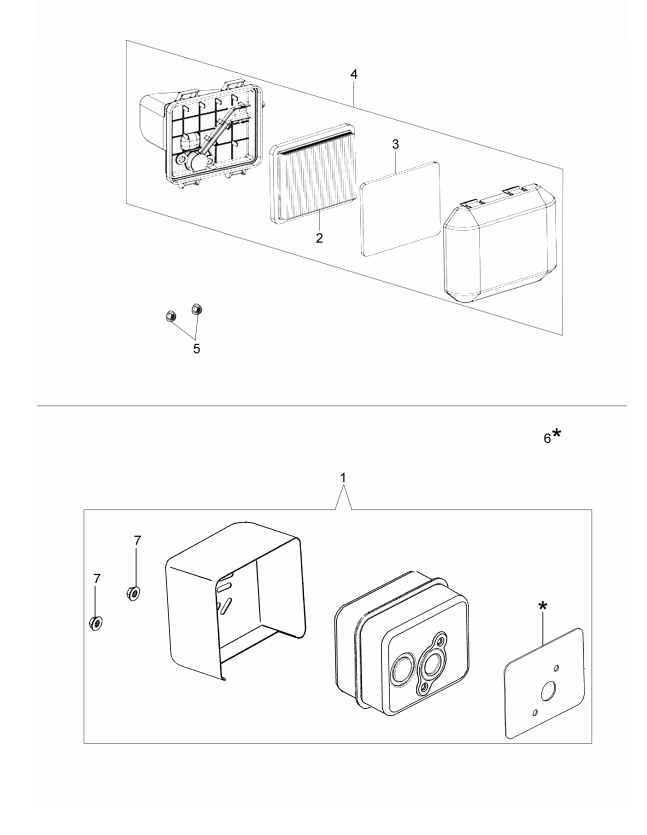 4
3
2
5
6*
1
7
7
*