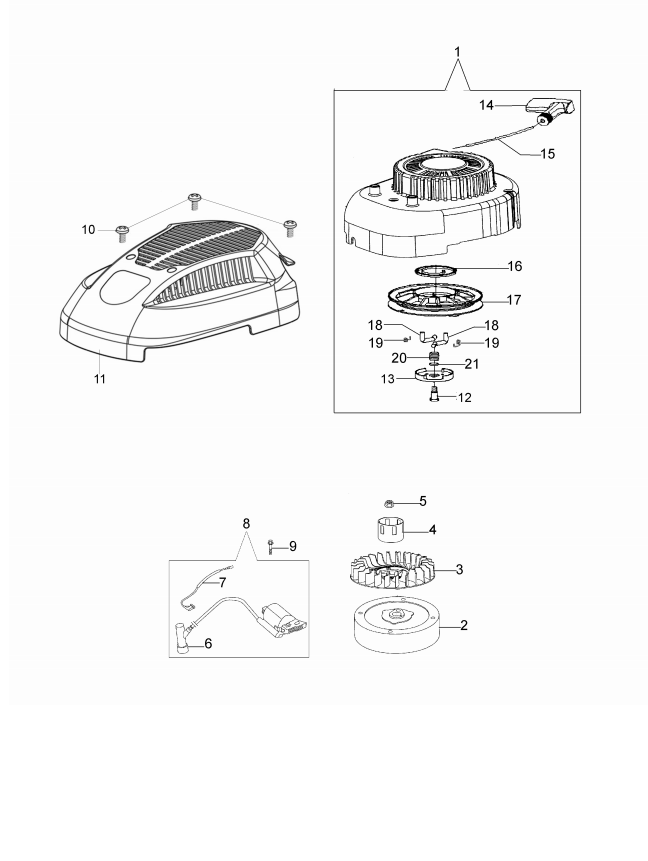 1
14
15
10
16
17
18
18
19
19
20
21
13
12
11
5
4
8
9
3
7
2
6