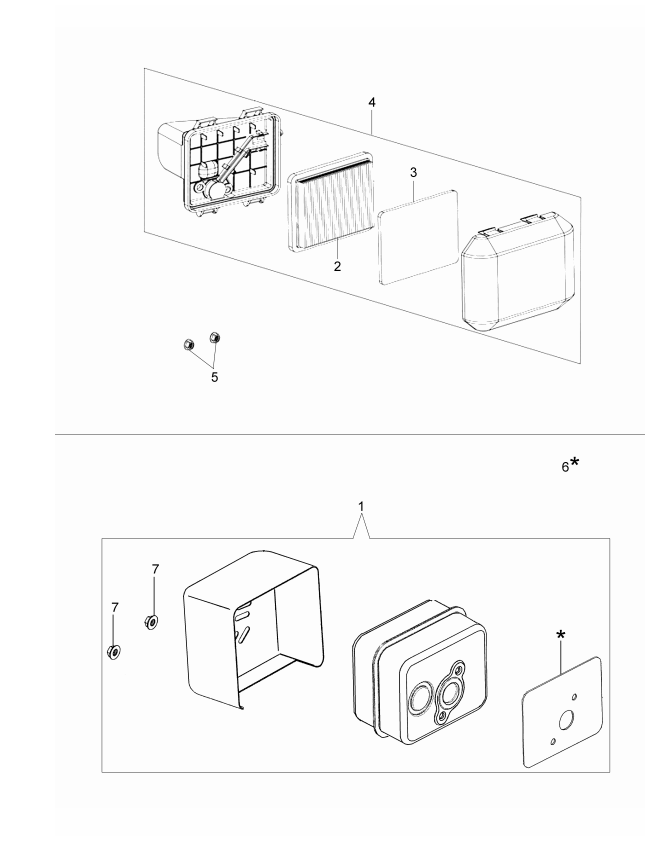 4

3

2

5

6*

1

7

7

*