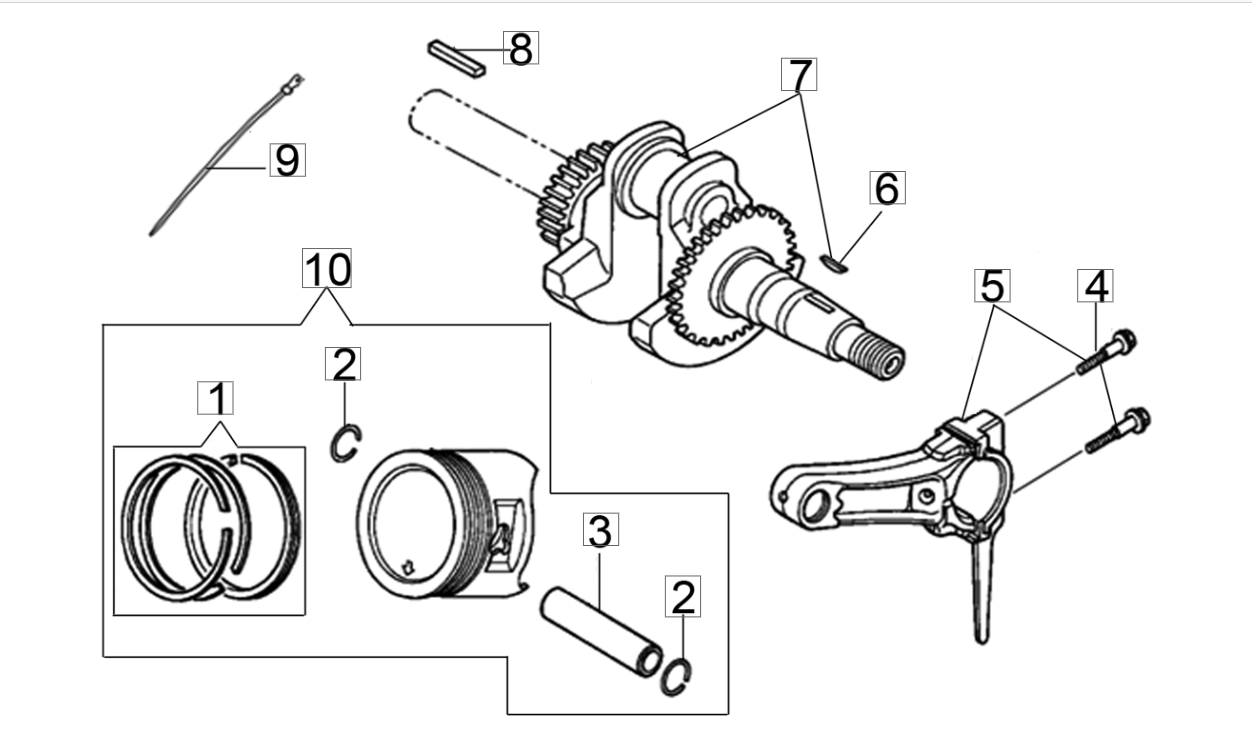 8
7
9
6
10
5
4
2
1
3
2