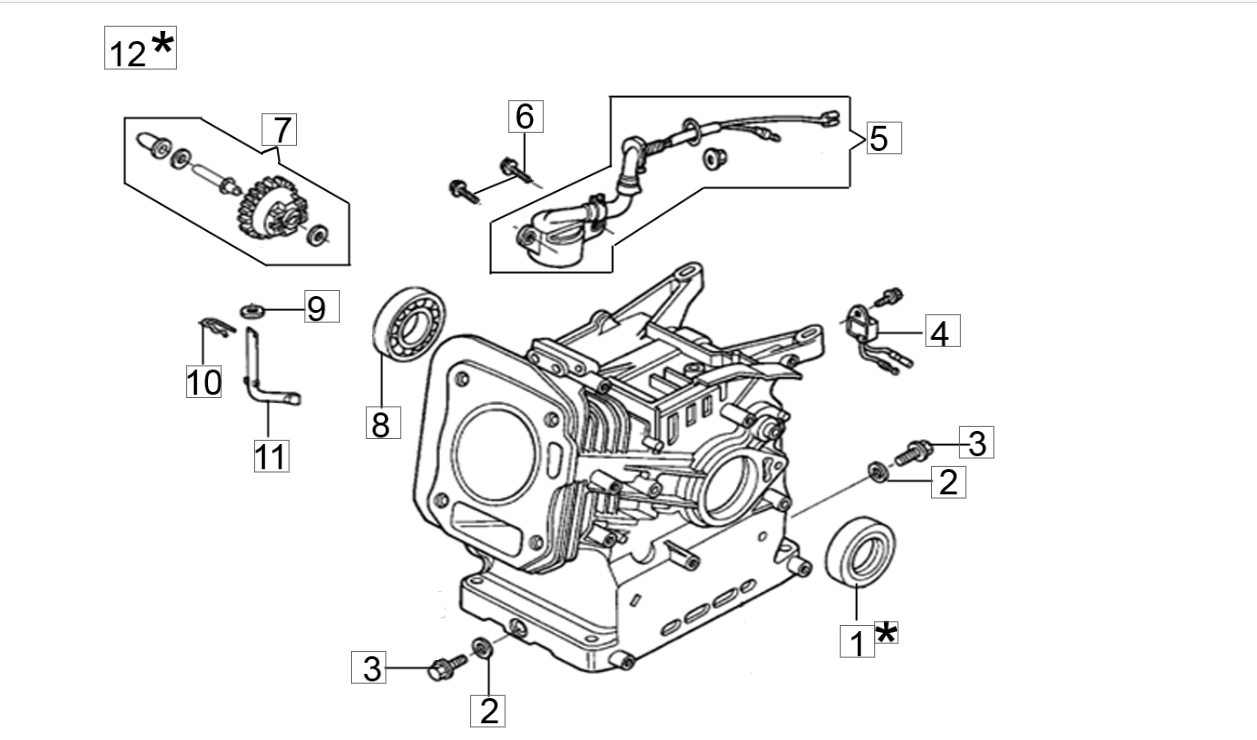 12*
7
6
5
9
10
11
8
4
3
2
1*
3
2