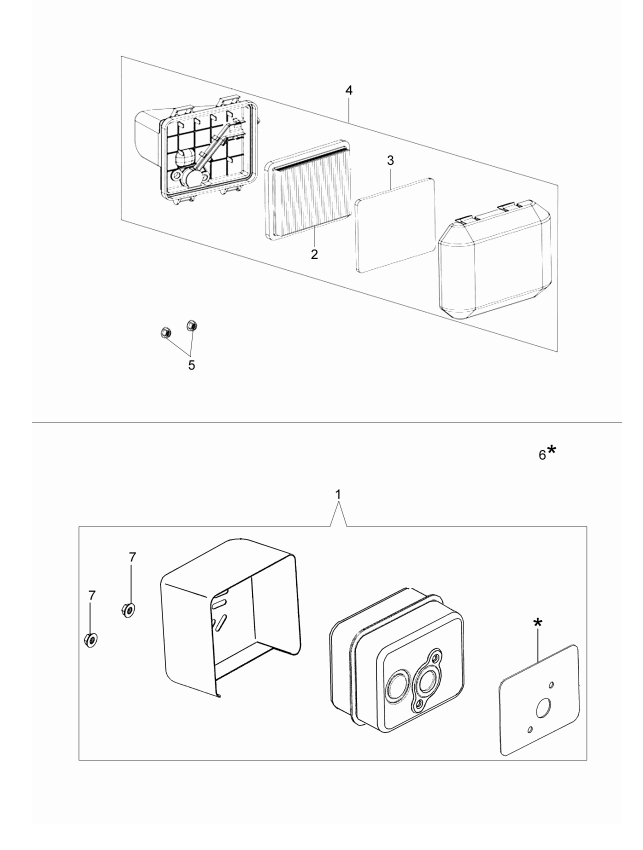 4

3

2

5

6*

1

7

7

*