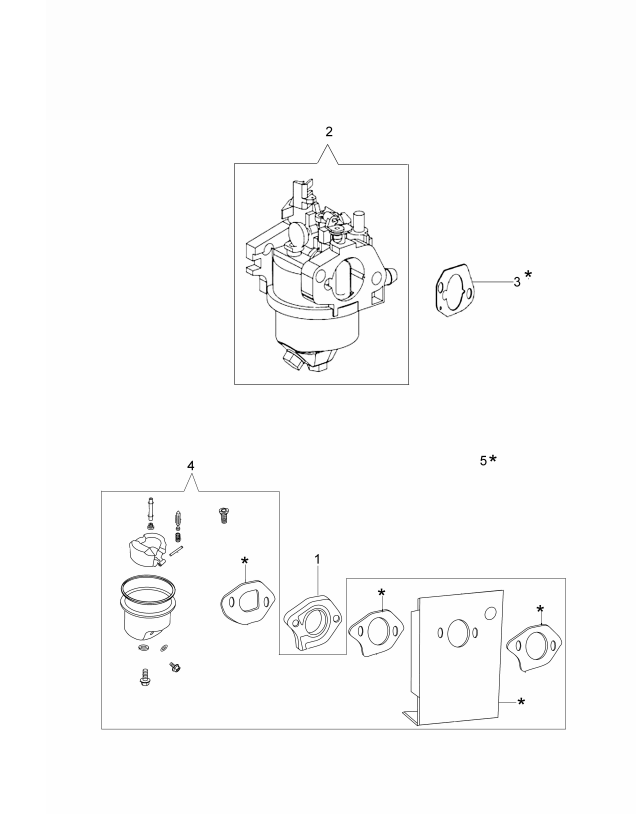 2

3 *

5 *

4

*

1

*

*

*