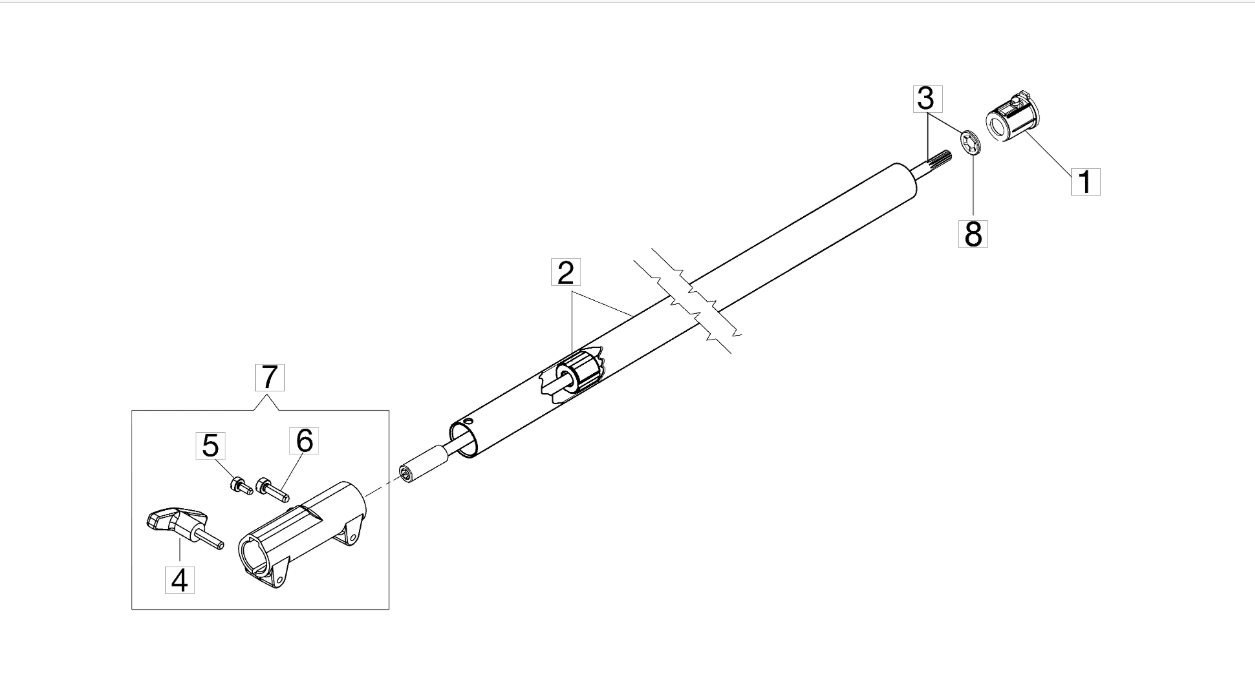 3
1
8
2
7
5
6
4